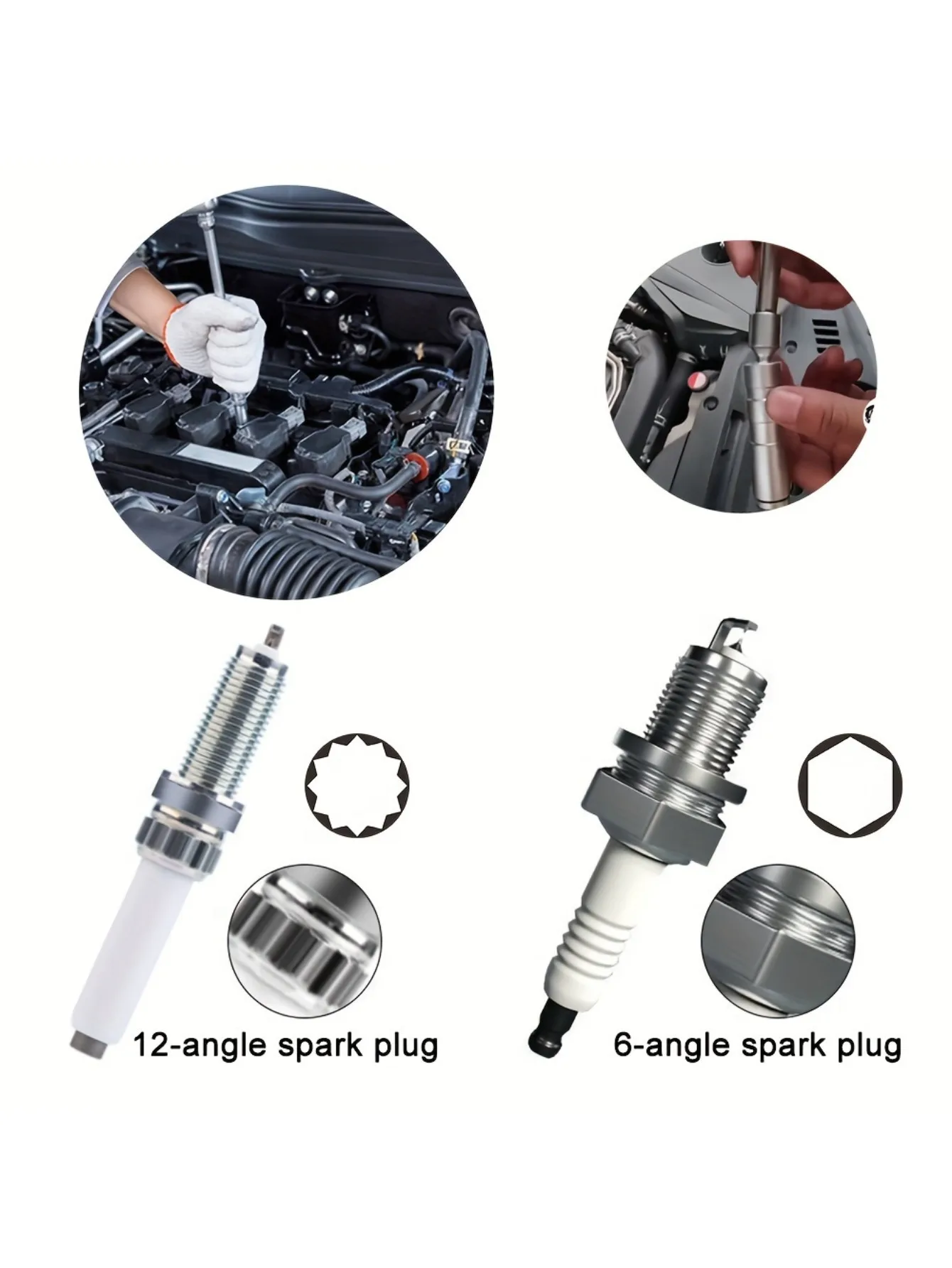 12-angle spark plug

6-angle spark plug