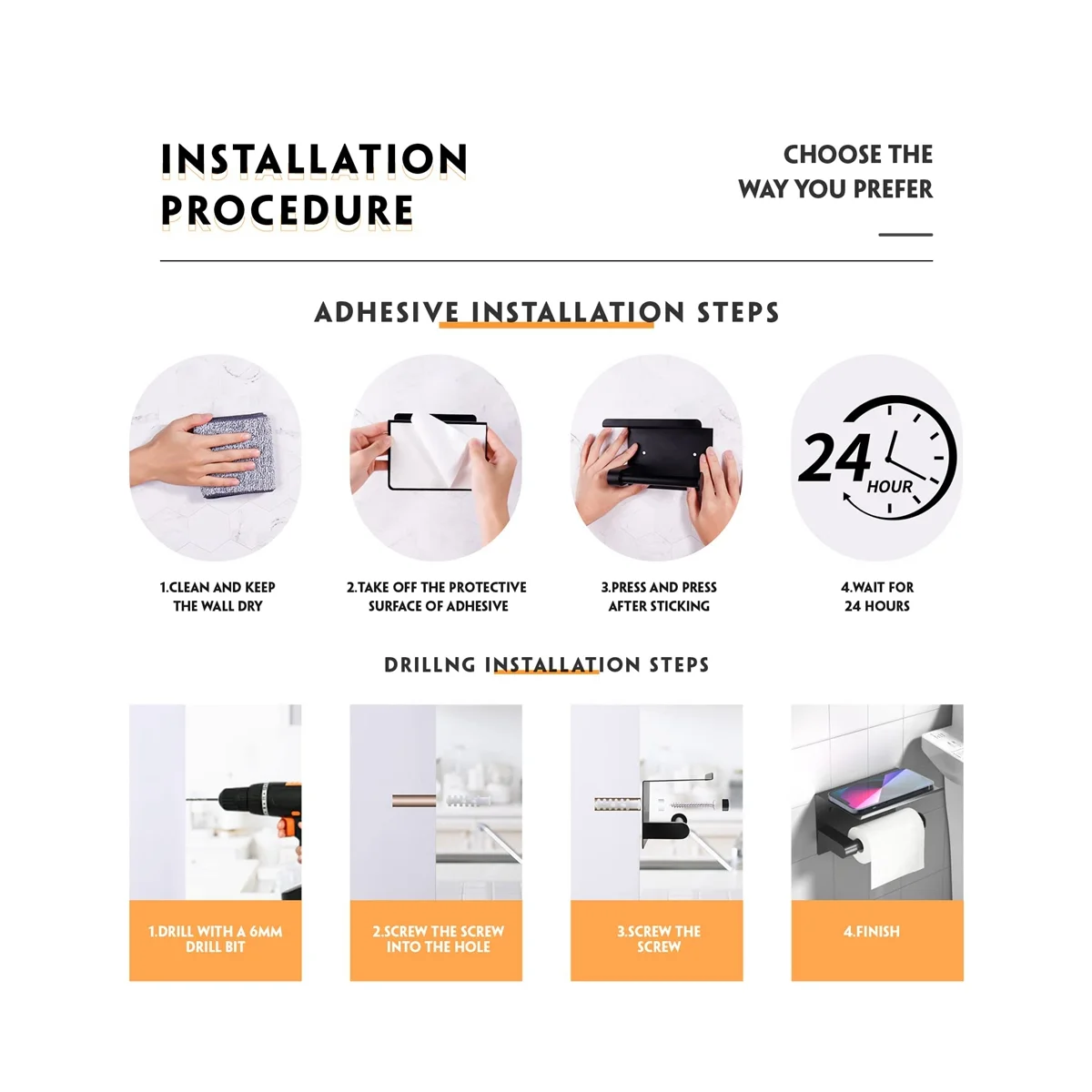 INSTALLATION PROCEDURE

CHOOSE THE WAY YOU PREFER

ADHESIVE INSTALLATION STEPS

24 HOUR

1.CLEAN AND KEEP THE WALL DRY

2.TAKE OFF THE PROTECTIVE SURFACE OF ADHESIVE

3.PRESS AND PRESS AFTER STICKING

4.WAIT FOR 24 HOURS

DRILLNG INSTALLATION STEPS

1.DRILL WITH A 6MM DRILL BIT

2.SCREW THE SCREW INTO THE HOLE

3.SCREW THE SCREW

4.FINISH