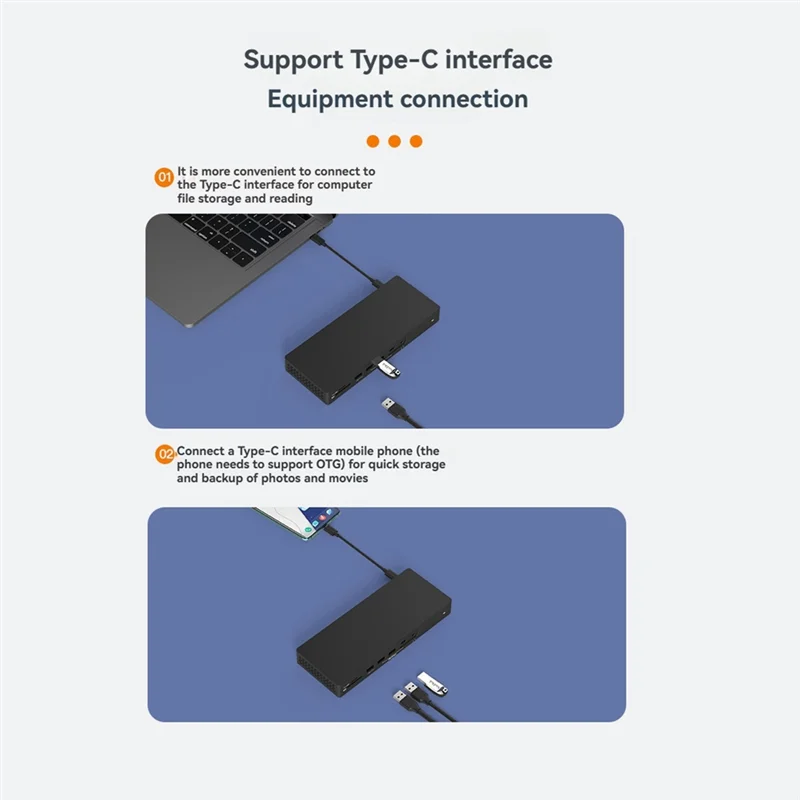 Support Type-C interface
Equipment connection

01 It is more convenient to connect to the Type-C interface for computer file storage and reading

02 Connect a Type-C interface mobile phone (the phone needs to support OTG) for quick storage and backup of photos and movies