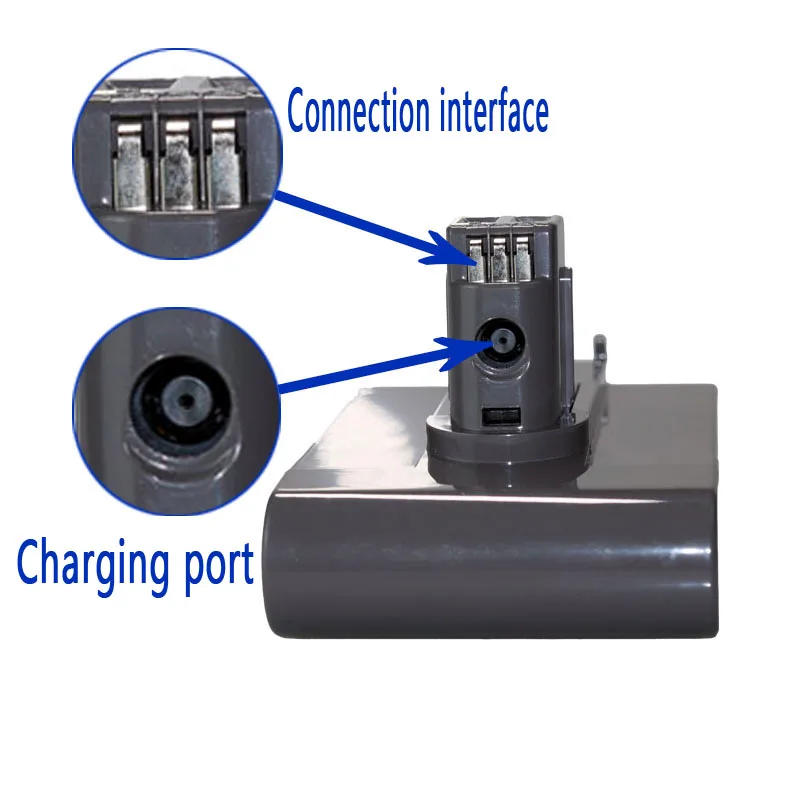 Connection interface

Charging port