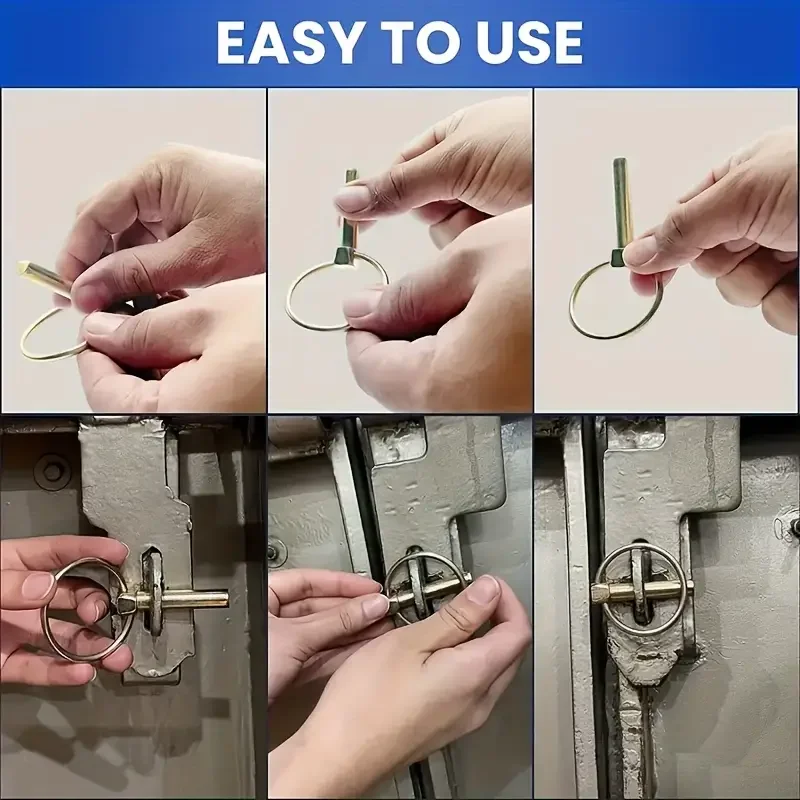 EASY TO USE