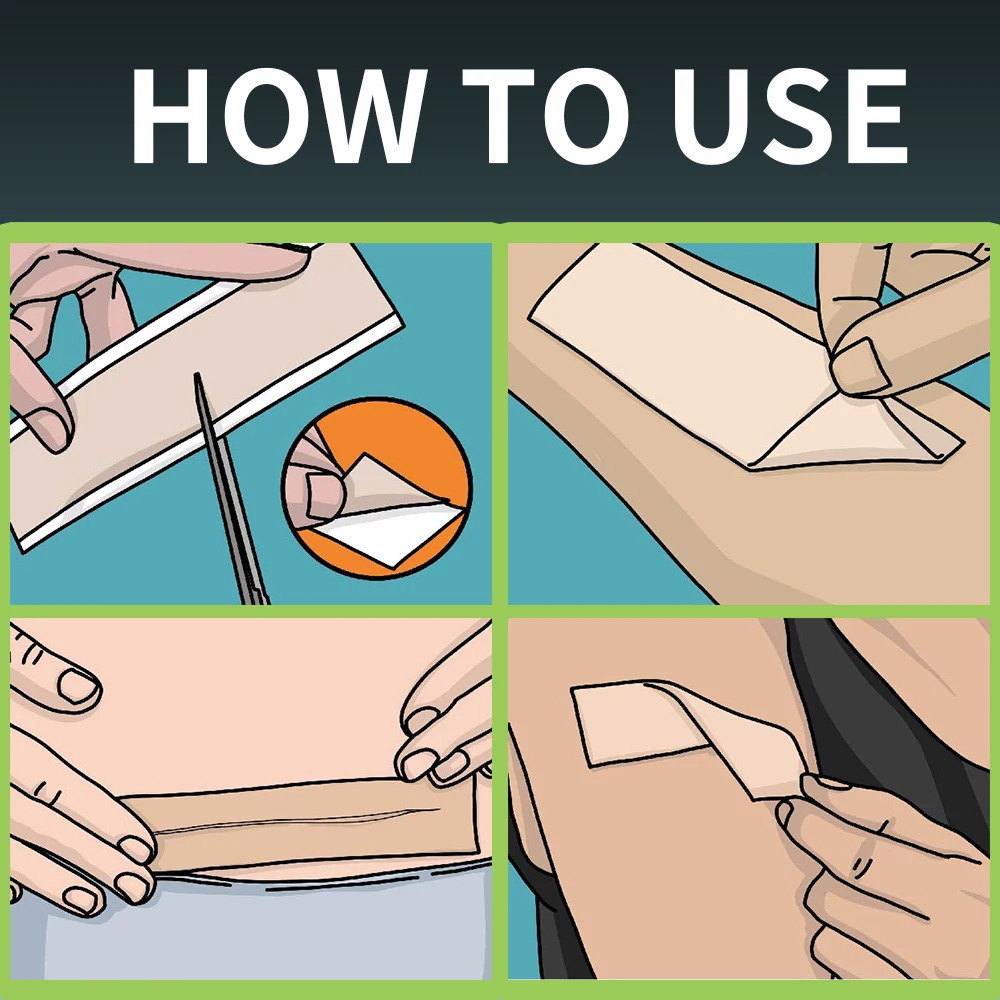 HOW TO USE