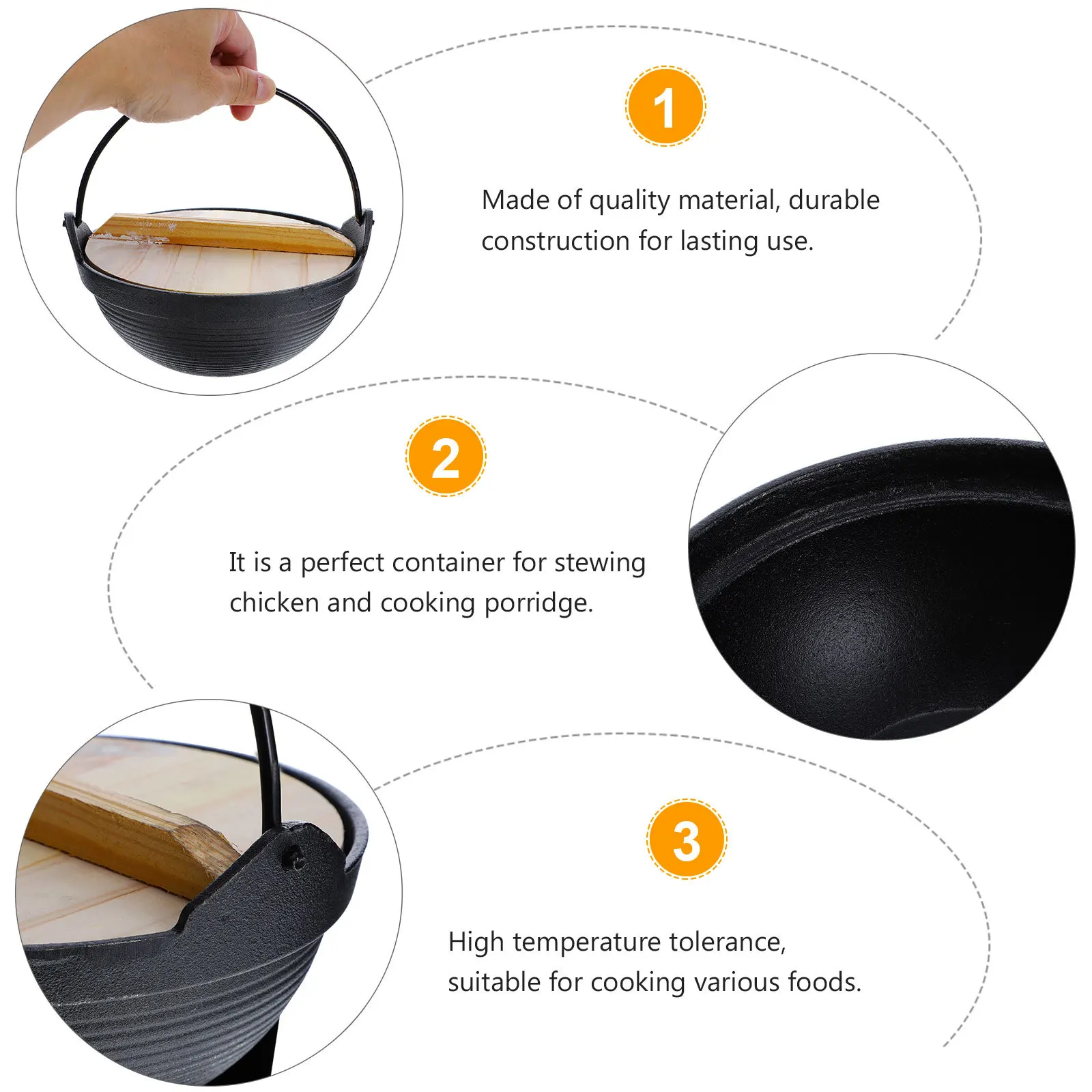 1

Made of quality material, durable construction for lasting use.

2

It is a perfect container for stewing chicken and cooking porridge.

3

High temperature tolerance, suitable for cooking various foods.