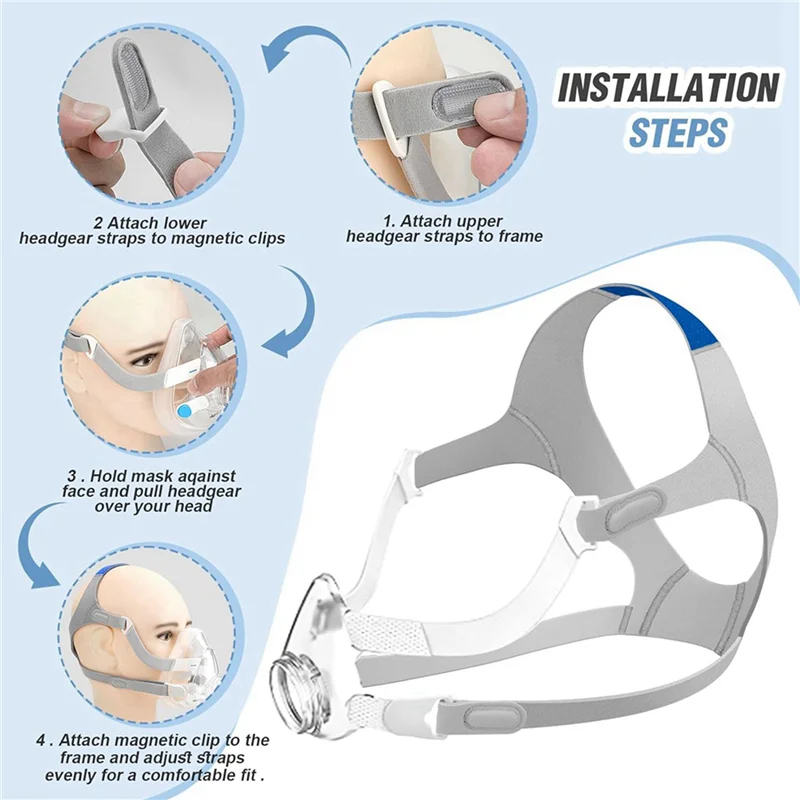 INSTALLATION STEPS

2 Attach lower headgear straps to magnetic clips

1. Attach upper headgear straps to frame

3 . Hold mask aqainst face and pull headgear over your head

4 . Attach magnetic clip to the frame and adjust straps evenly for a comfortable fit .