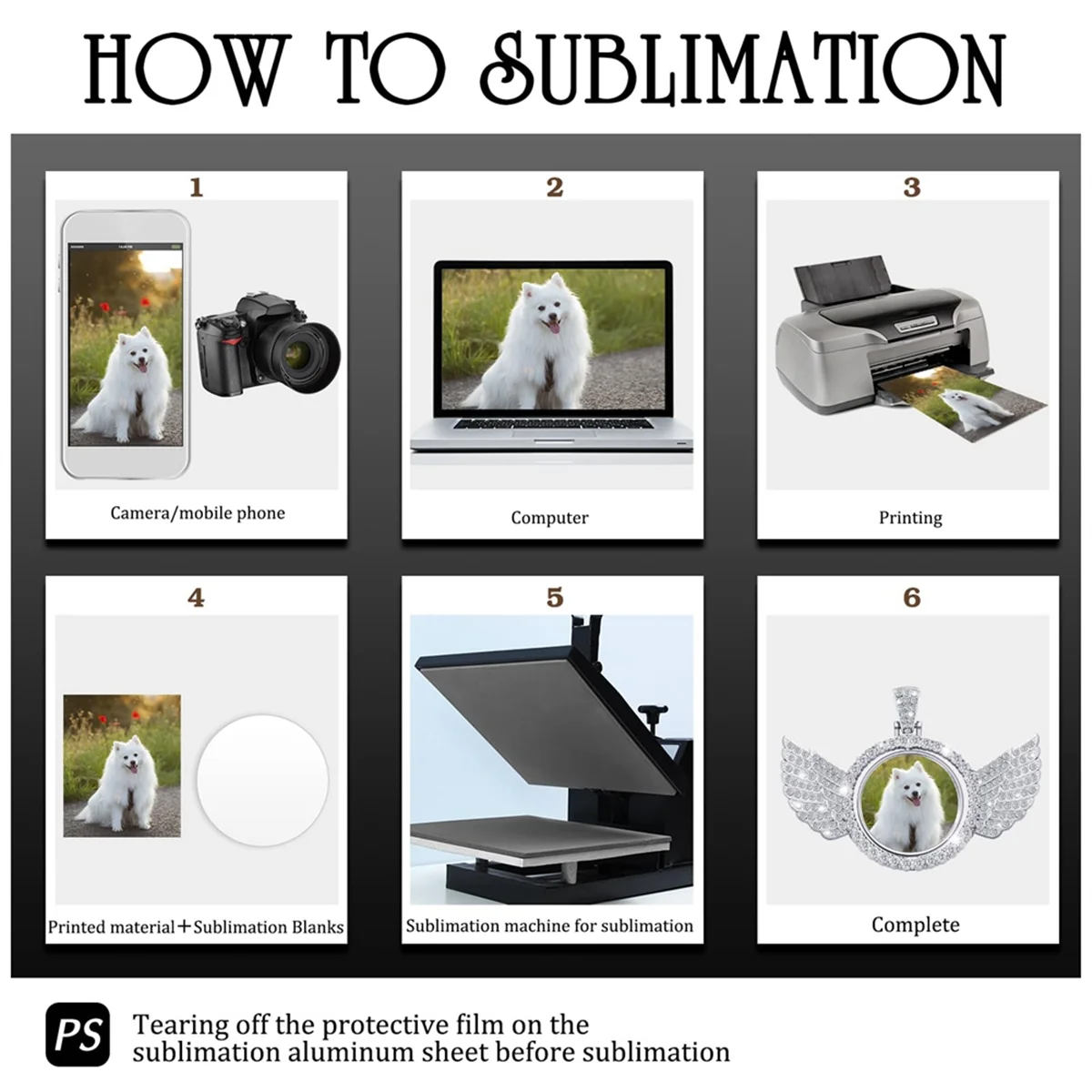 HOW TO SUBLIMATION

1

Camera/mobile phone

2

Computer

3

Printing

4

Printed material+Sublimation Blanks

5

Sublimation machine for sublimation

6

Complete

PS Tearing off the protective film on the sublimation aluminum sheet before sublimation