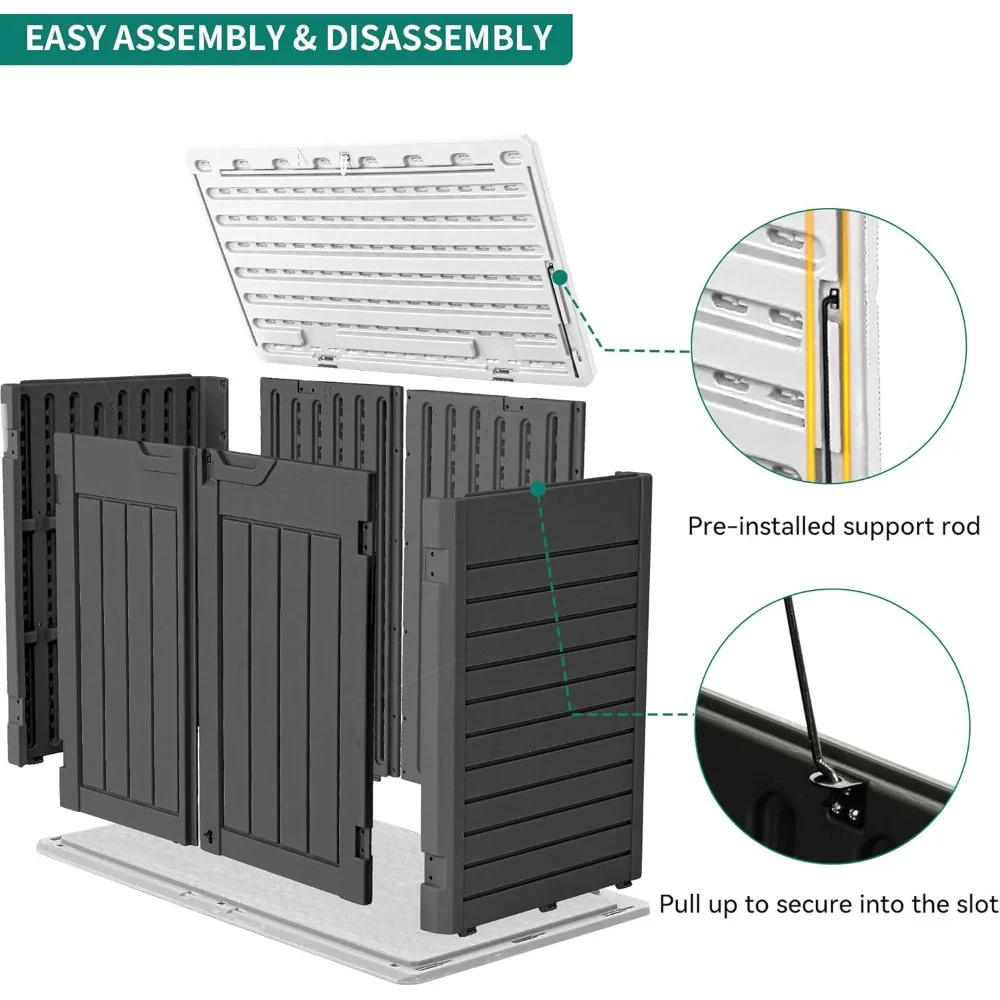 EASY ASSEMBLY & DISASSEMBLY

Pre-installed support rod

Pull up to secure into the slot