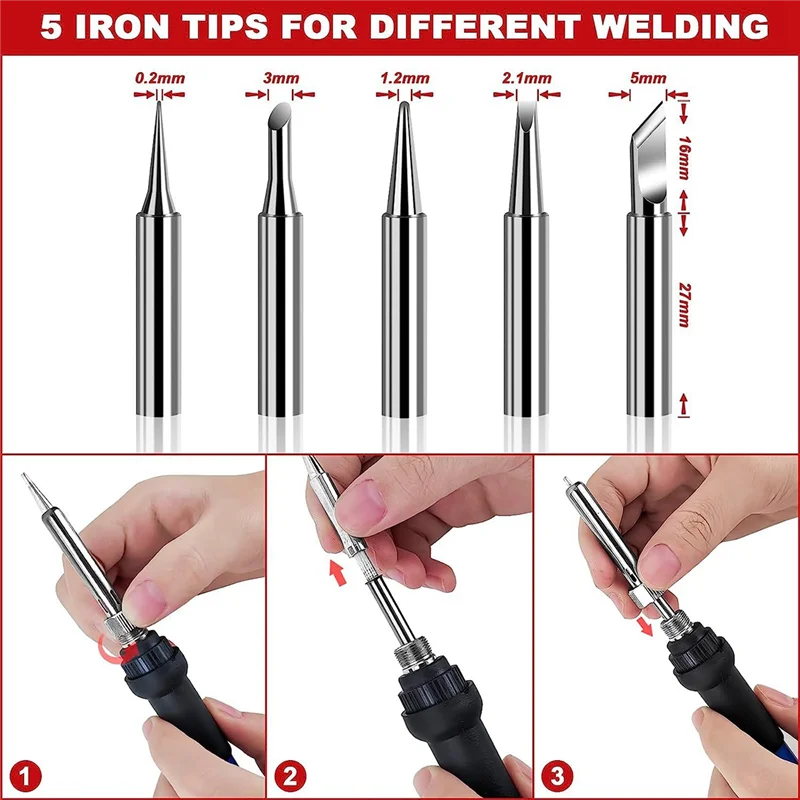 5 IRON TIPS FOR DIFFERENT WELDING

0.2mm

3mm

1.2mm

2.1mm

5mm

16mm

27mm

1

2

3