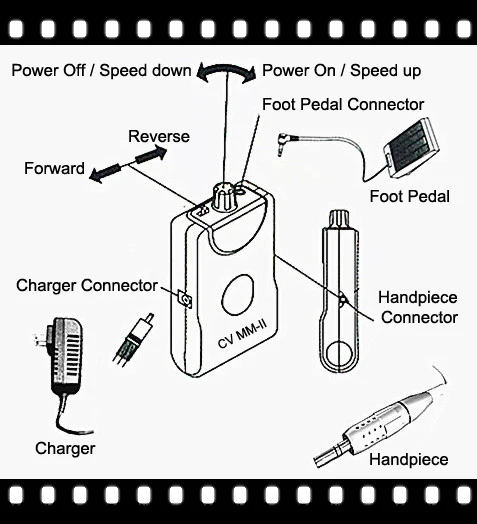 Power Off / Speed down
Power On / Speed up
Foot Pedal Connector
Reverse
Forward
Foot Pedal
Charger Connector
Handpiece Connector
CV MM-II
Charger
Handpiece