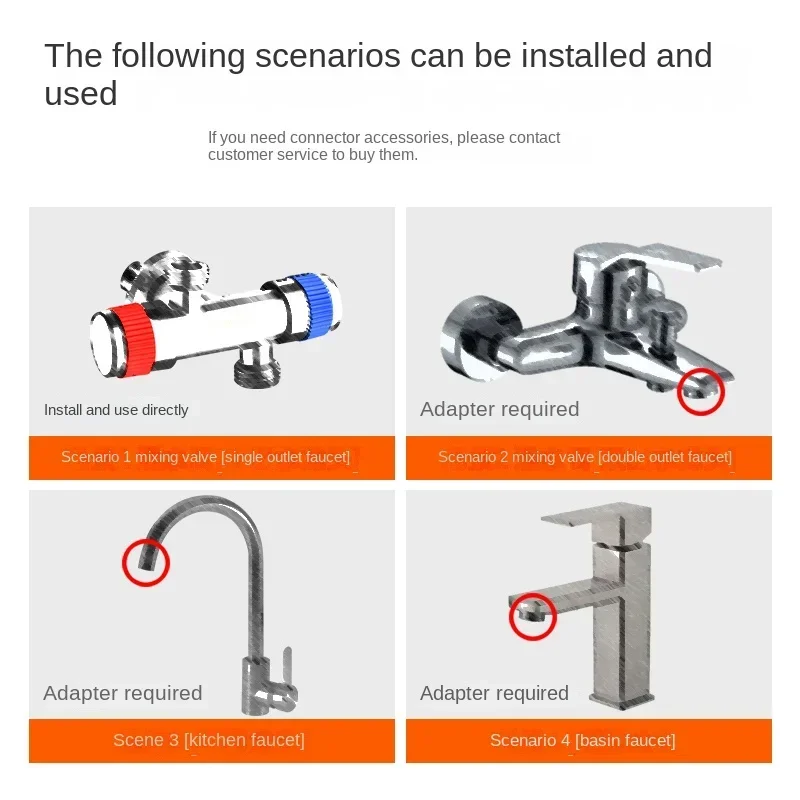 The following scenarios can be installed and used

If you need connector accessories, please contact customer service to buy them.

Install and use directly

Scenario 1 mixing valve [single outlet faucet]

Adapter required

Scenario 2 mixing valve [double outlet faucet]

Adapter required

Scene 3 [kitchen faucet]

Adapter required

Scenario 4 [basin faucet]