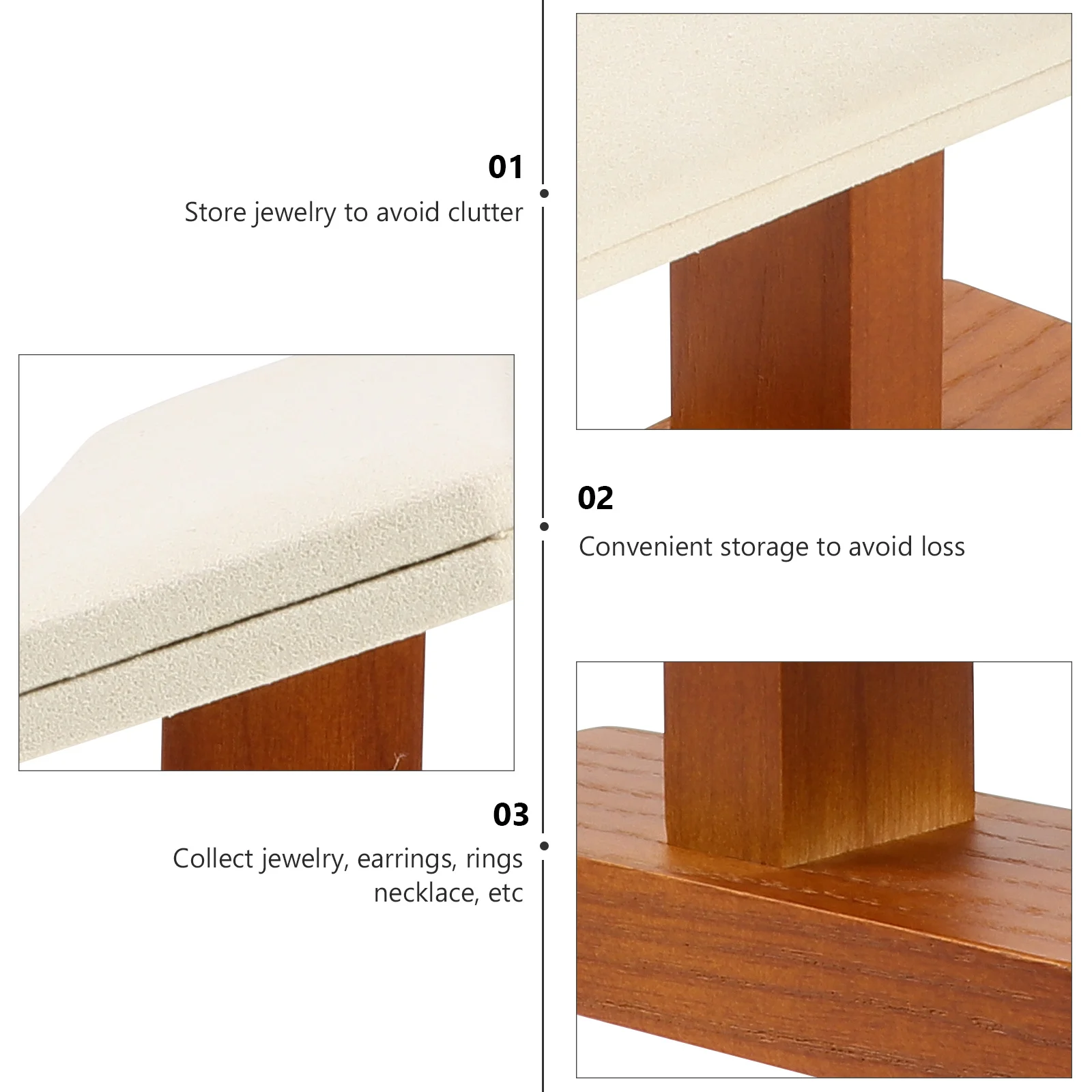 01
Store jewelry to avoid clutter

02
Convenient storage to avoid loss

03
Collect jewelry, earrings, rings necklace, etc