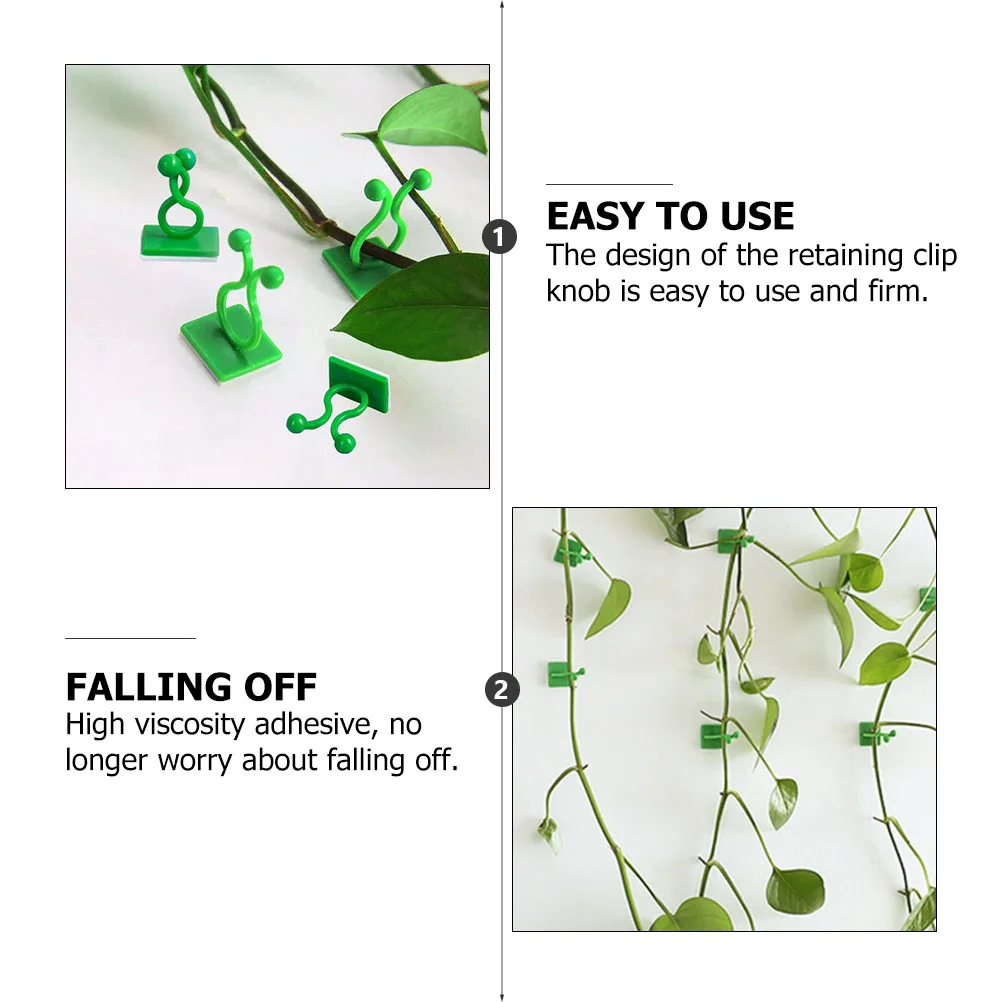 1

EASY TO USE
The design of the retaining clip knob is easy to use and firm.

2

FALLING OFF
High viscosity adhesive, no longer worry about falling off.