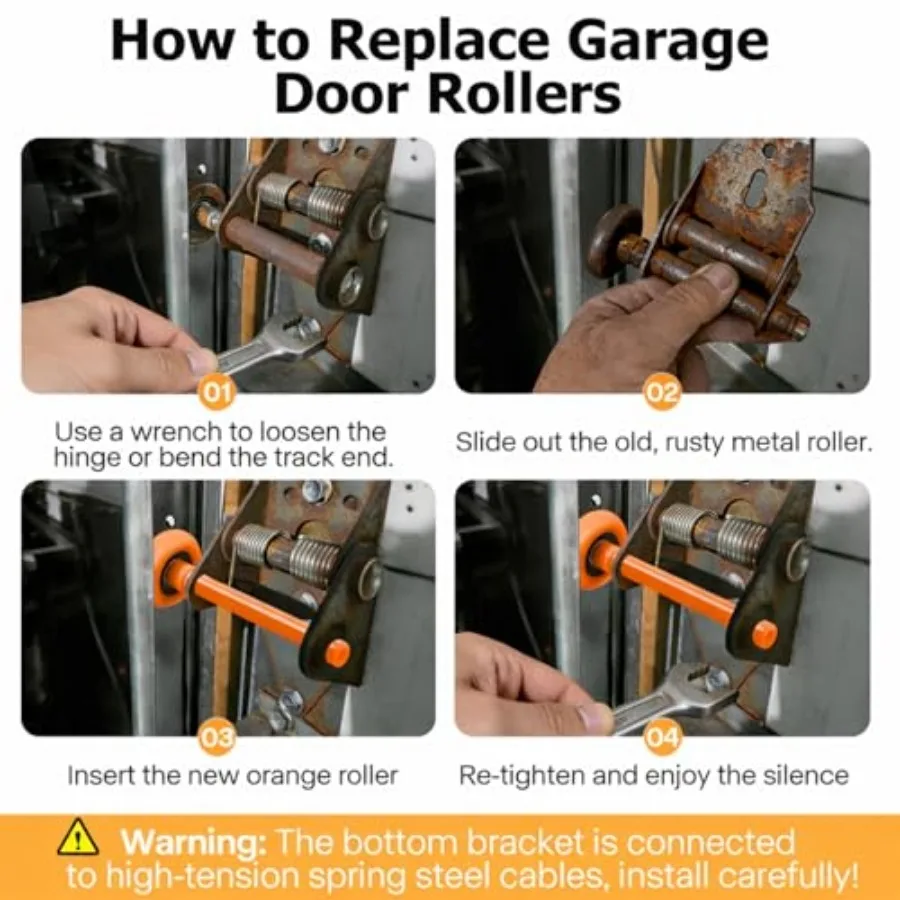 How to Replace Garage Door Rollers

01

Use a wrench to loosen the hinge or bend the track end.

02

Slide out the old, rusty metal roller.

03

Insert the new orange roller

04

Re-tighten and enjoy the silence

Warning: The bottom bracket is connected to high-tension spring steel cables, install carefully!