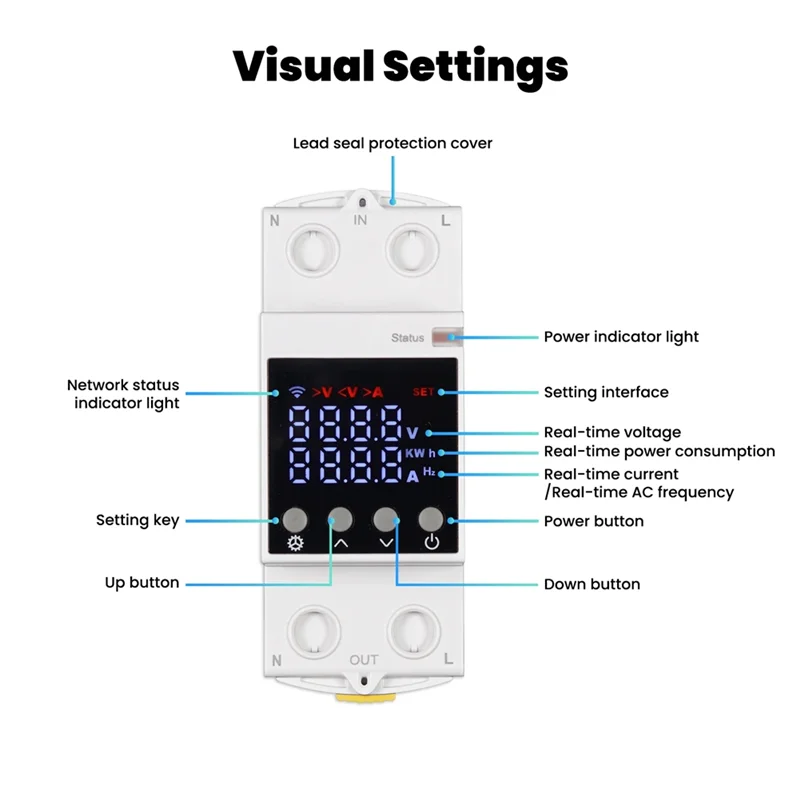 Visual Settings

Lead seal protection cover

N IN L

Status

Power indicator light

Network status indicator light

>V <V >A SET

Setting interface

88.8.8 V

Real-time voltage

88.8.8 KW h

Real-time power consumption

A Hz

Real-time current /Real-time AC frequency

Setting key

Power button

Up button

Down button

N OUT L