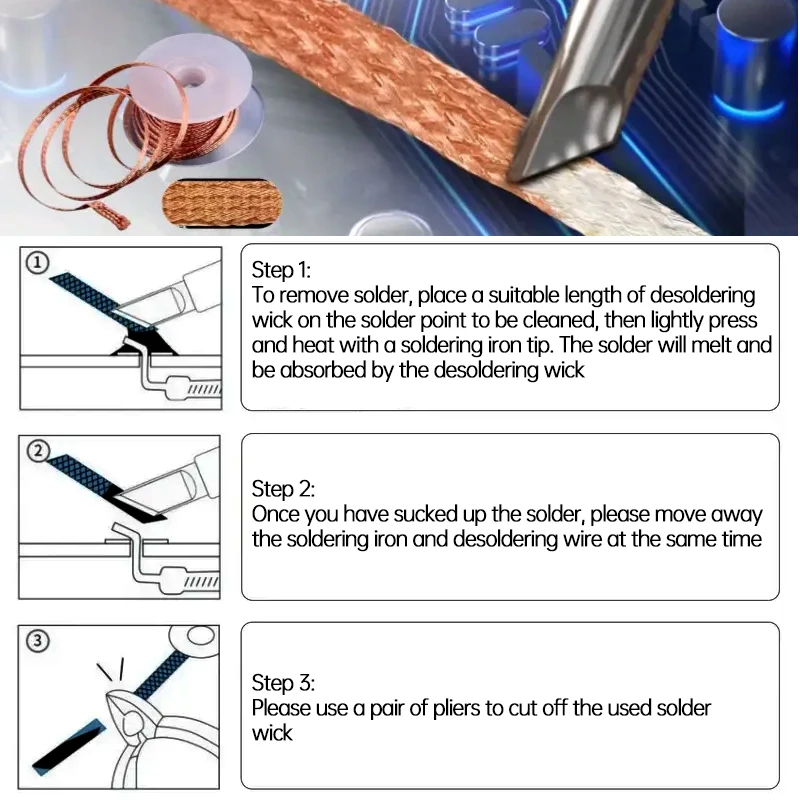 ①

Step 1:
To remove solder, place a suitable length of desoldering wick on the solder point to be cleaned, then lightly press and heat with a soldering iron tip. The solder will melt and be absorbed by the desoldering wick

②

Step 2:
Once you have sucked up the solder, please move away the soldering iron and desoldering wire at the same time

③

Step 3:
Please use a pair of pliers to cut off the used solder wick