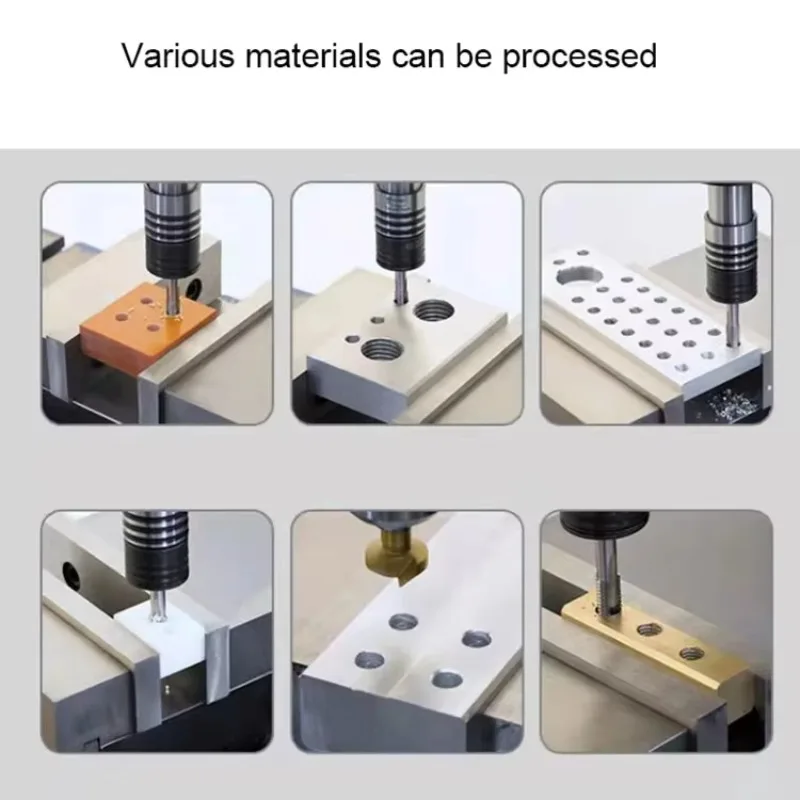 Various materials can be processed