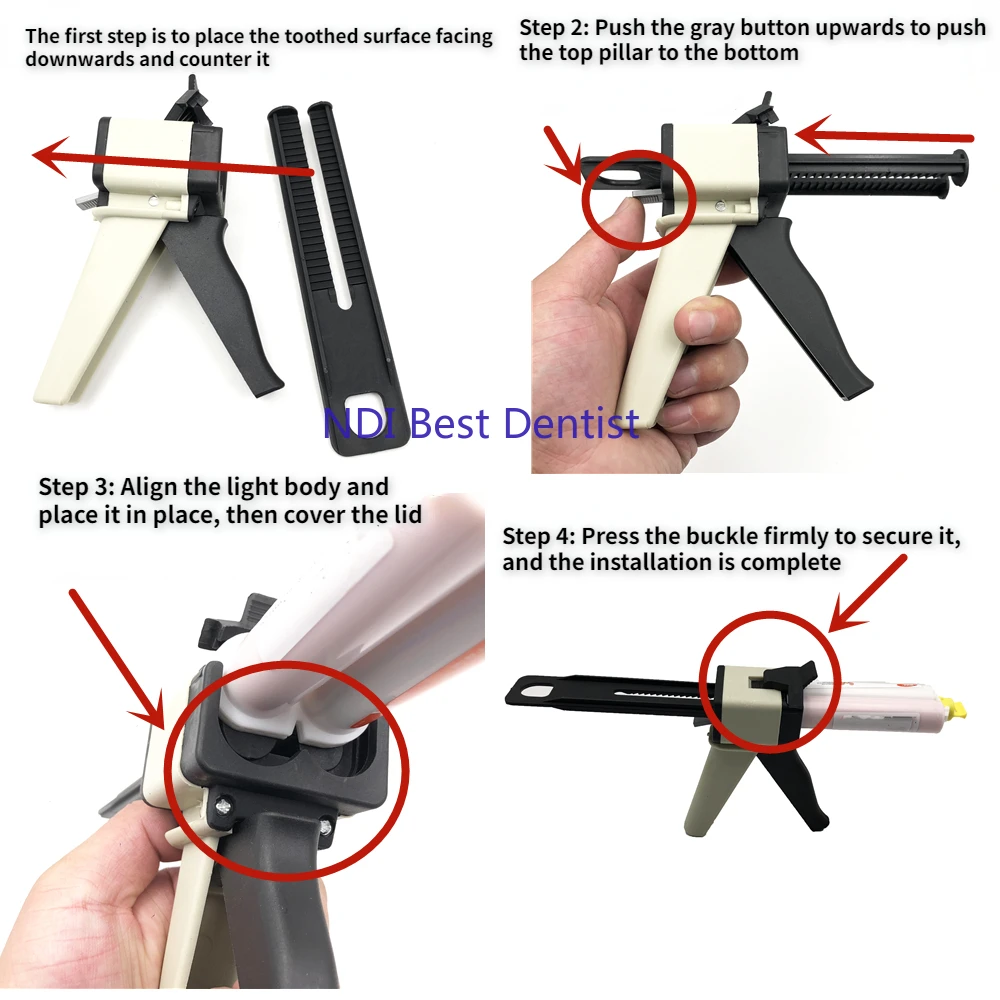 The first step is to place the toothed surface facing downwards and counter it

Step 2: Push the gray button upwards to push the top pillar to the bottom

NDI Best Dentist

Step 3: Align the light body and place it in place, then cover the lid

Step 4: Press the buckle firmly to secure it, and the installation is complete