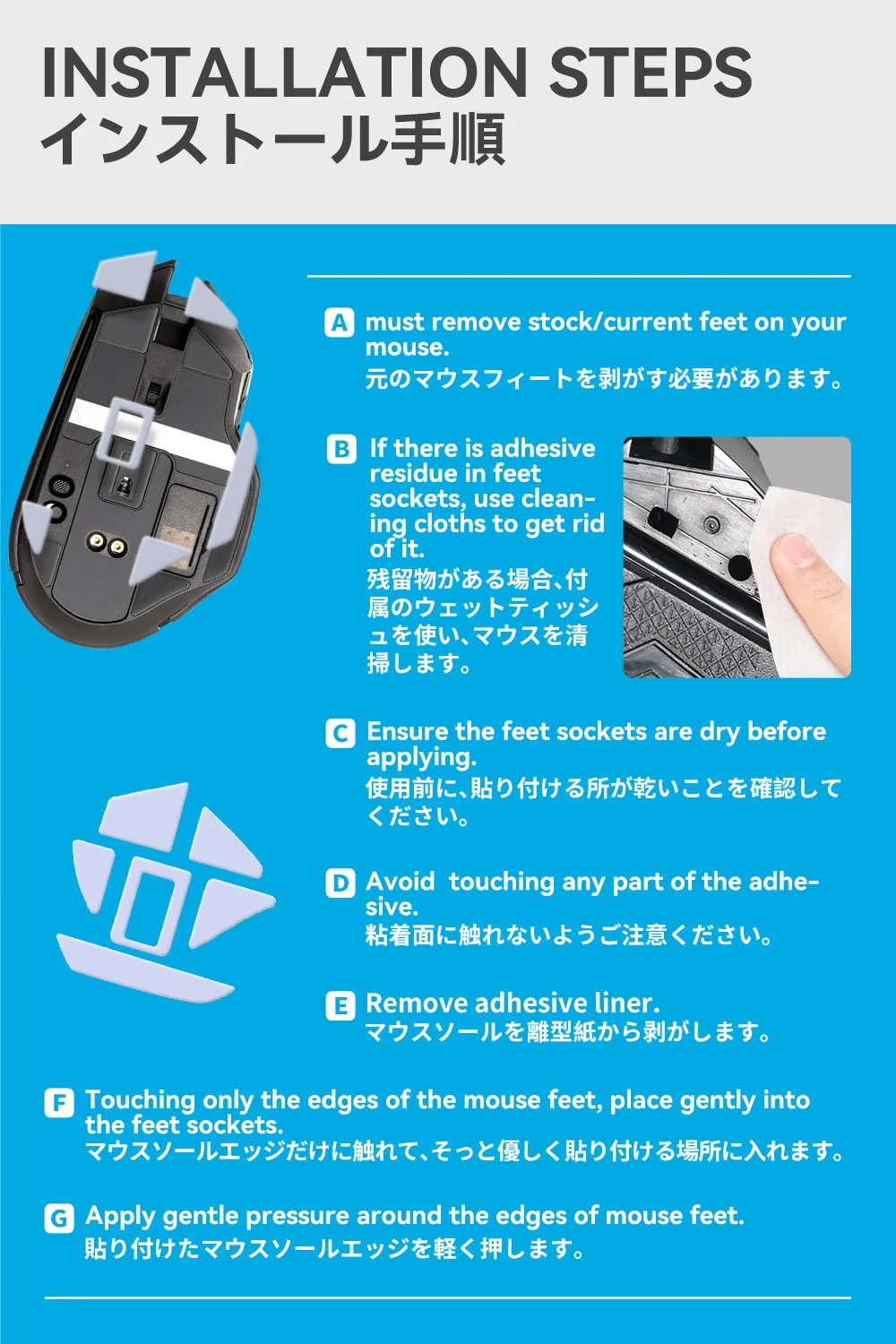 INSTALLATION STEPS
インストール手順

A must remove stock/current feet on your mouse.
元のマウスフィートを剥がす必要があります。

B If there is adhesive residue in feet sockets, use cleaning cloths to get rid of it.
残留物がある場合、付属のウェットティッシュを使い、マウスを清掃します。

C Ensure the feet sockets are dry before applying.
使用前に、貼り付ける所が乾いことを確認してください。

D Avoid touching any part of the adhesive.
粘着面に触れないようご注意ください。

E Remove adhesive liner.
マウスソールを離型紙から剥がします。

F Touching only the edges of the mouse feet, place gently into the feet sockets.
マウスソールエッジだけに触れて、そっと優しく貼り付ける場所に入れます。

G Apply gentle pressure around the edges of mouse feet.
貼り付けたマウスソールエッジを軽く押します。