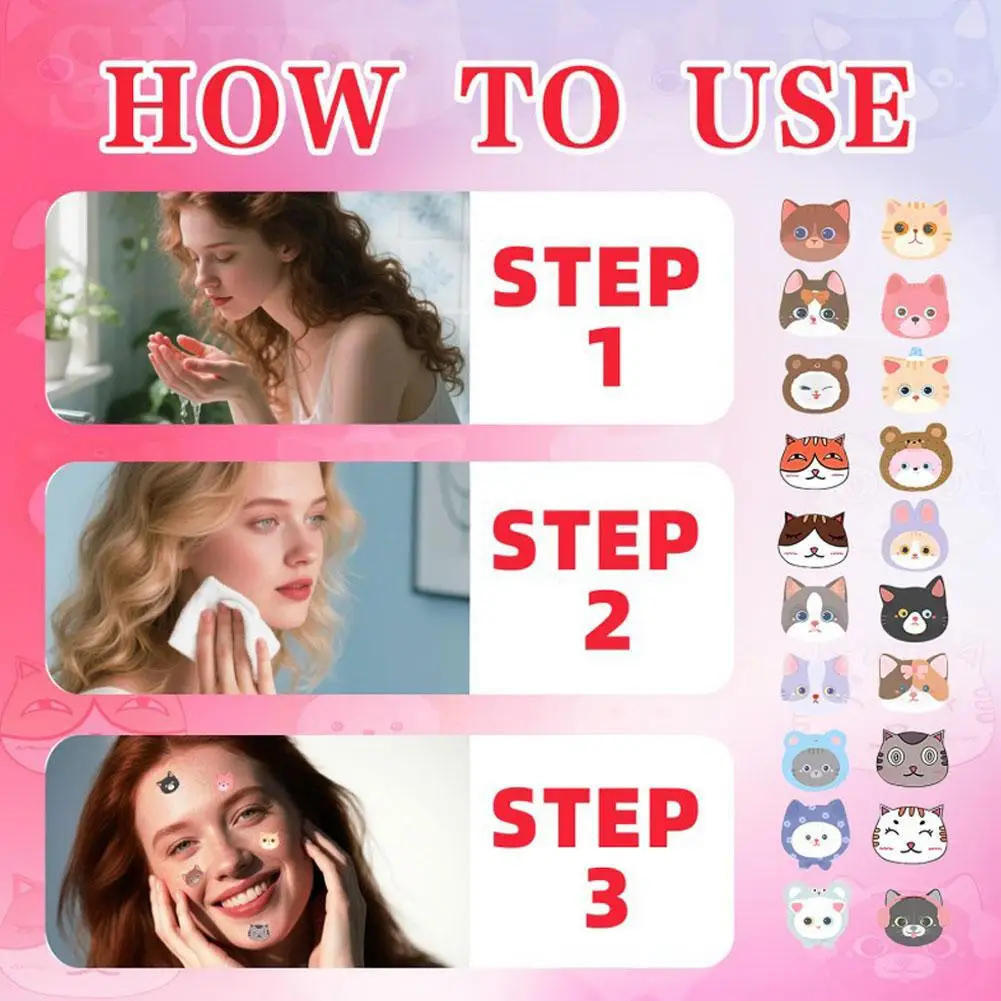 HOW TO USE

STEP
1

STEP
2

STEP
3