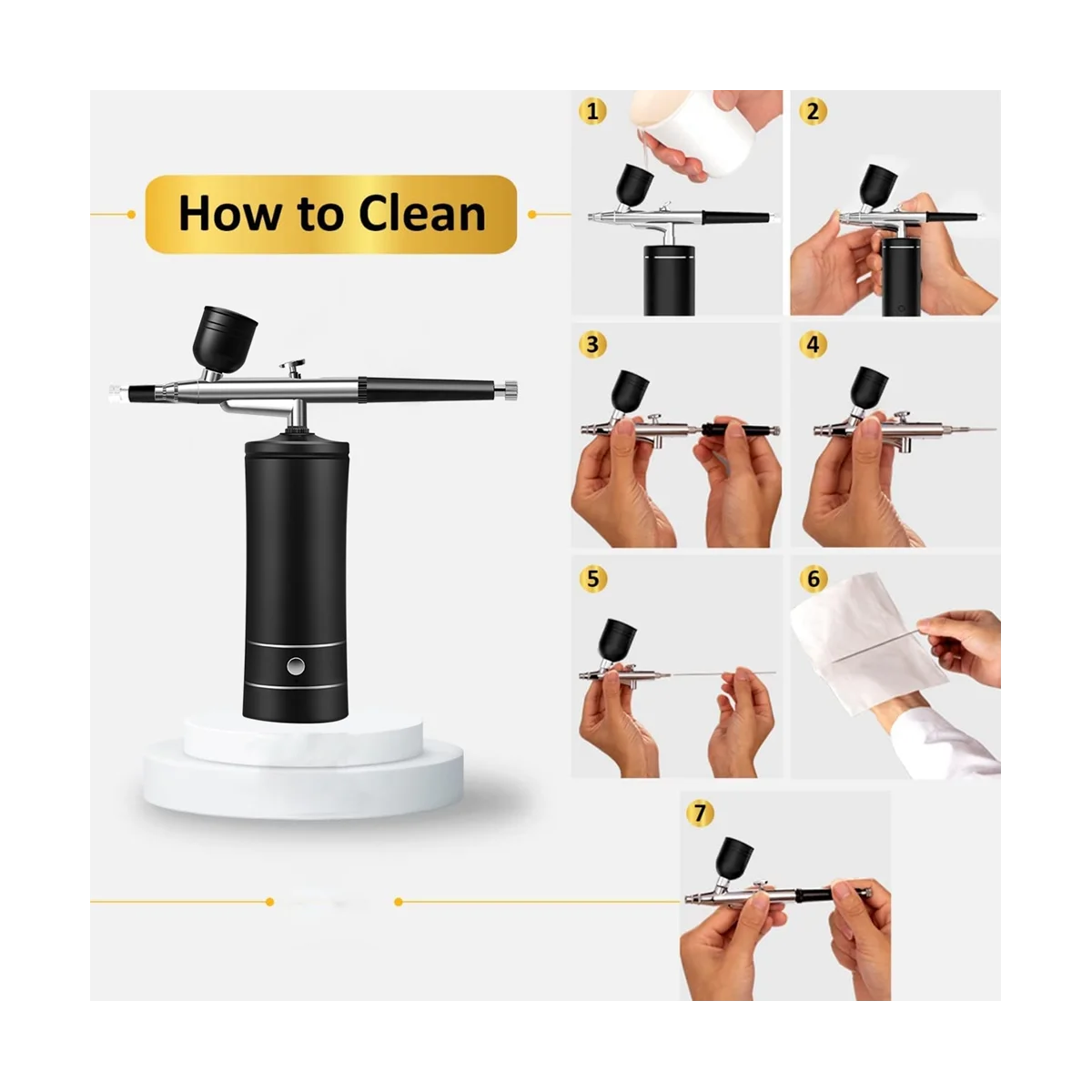 How to Clean

1

2

3

4

5

6

7