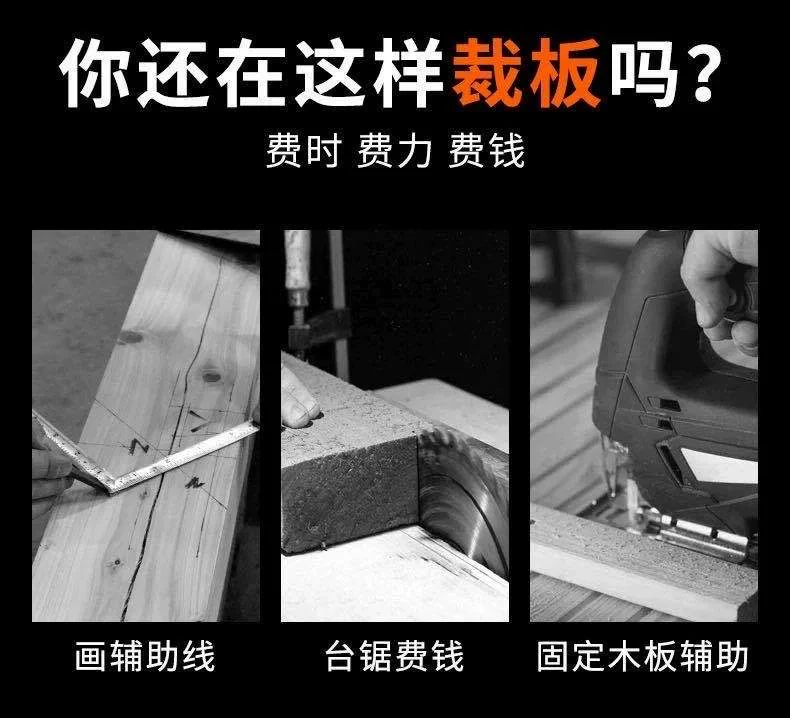 你还在这样裁板吗？
费时 费力 费钱

画辅助线

台锯费钱

固定木板辅助