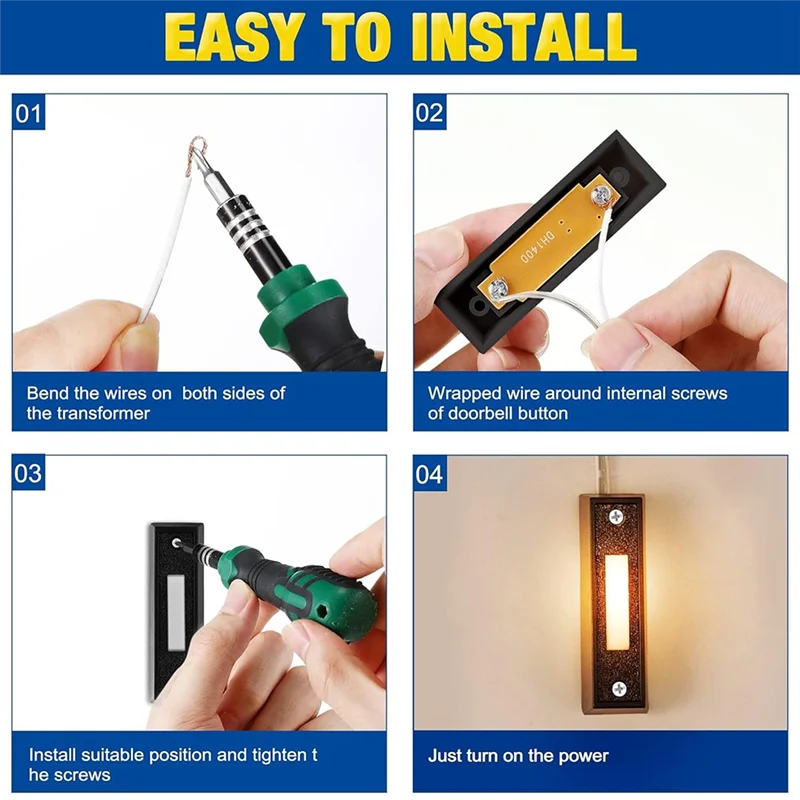 EASY TO INSTALL

01

Bend the wires on both sides of the transformer

02

DH1400

Wrapped wire around internal screws of doorbell button

03

Install suitable position and tighten t he screws

04

Just turn on the power