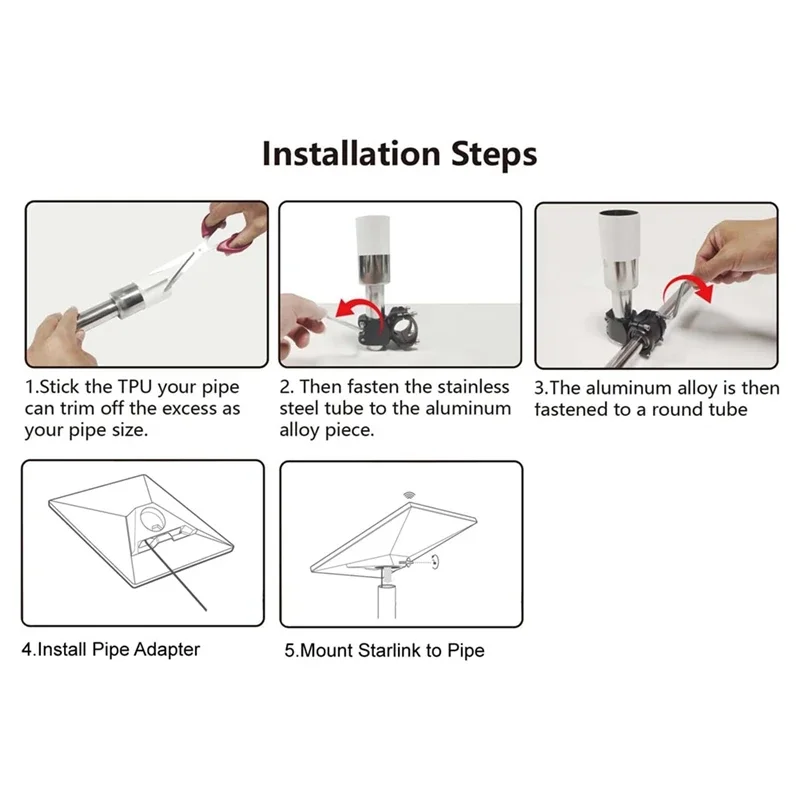 Installation Steps

1.Stick the TPU your pipe can trim off the excess as your pipe size.

2. Then fasten the stainless steel tube to the aluminum alloy piece.

3.The aluminum alloy is then fastened to a round tube

4.Install Pipe Adapter

5.Mount Starlink to Pipe