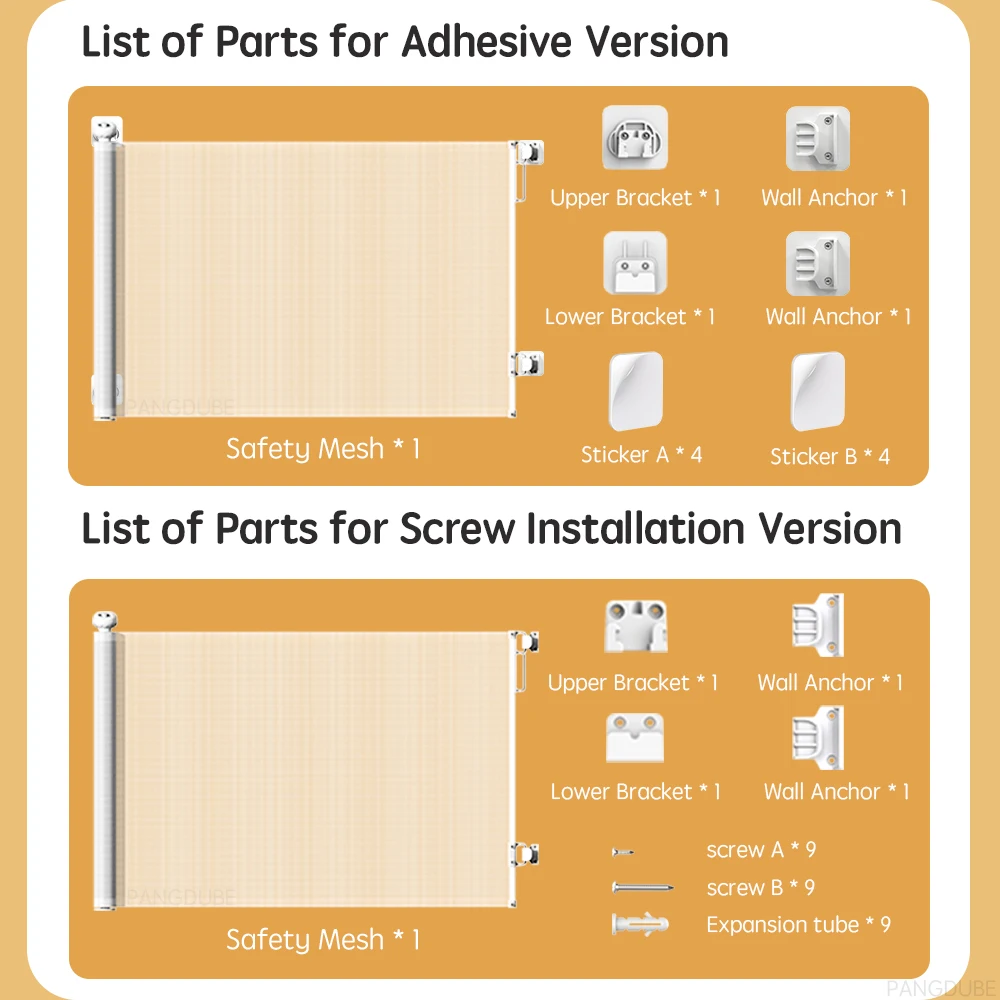 List of Parts for Adhesive Version

PANGDUBE

Safety Mesh * 1

Upper Bracket * 1

Wall Anchor * 1

Lower Bracket * 1

Wall Anchor * 1

Sticker A * 4

Sticker B * 4

List of Parts for Screw Installation Version

PANGDUBE

Safety Mesh * 1

Upper Bracket * 1

Wall Anchor * 1

Lower Bracket * 1

Wall Anchor * 1

screw A * 9

screw B * 9

Expansion tube * 9

PANGDUBE