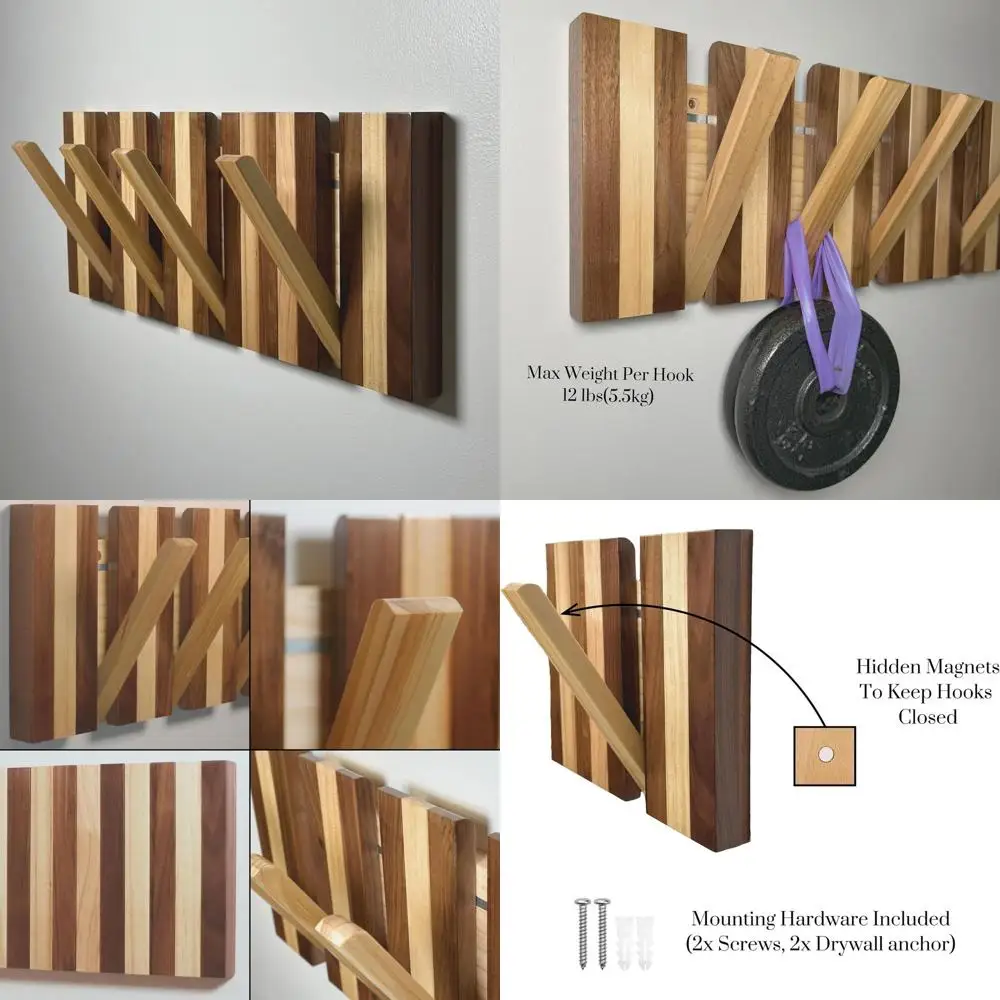 Max Weight Per Hook
12 lbs(5.5kg)

Hidden Magnets
To Keep Hooks
Closed

Mounting Hardware Included
(2x Screws, 2x Drywall anchor)