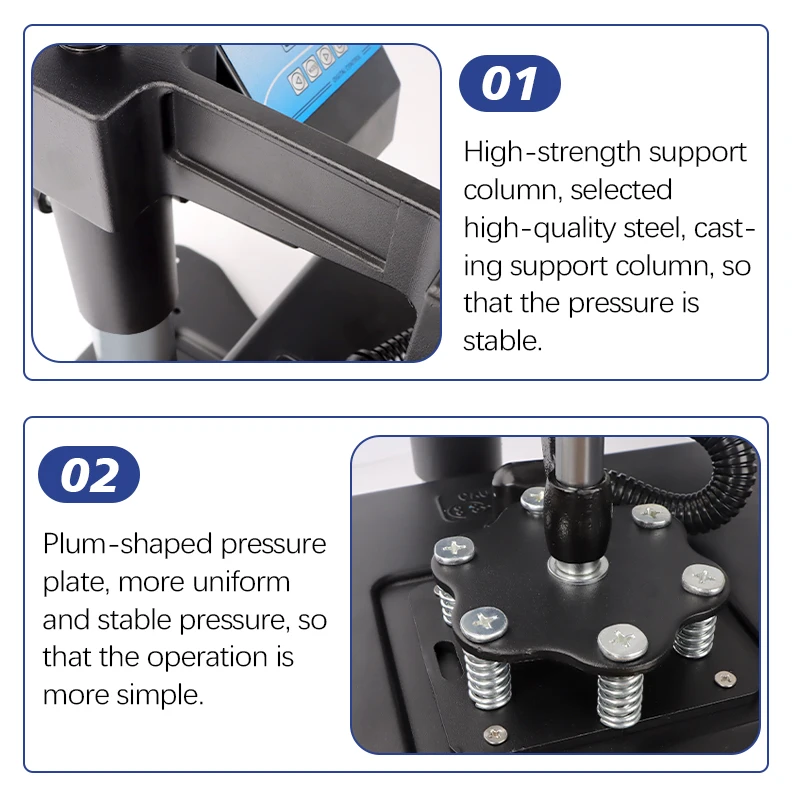 01

High-strength support column, selected high-quality steel, casting support column, so that the pressure is stable.

02

Plum-shaped pressure plate, more uniform and stable pressure, so that the operation is more simple.