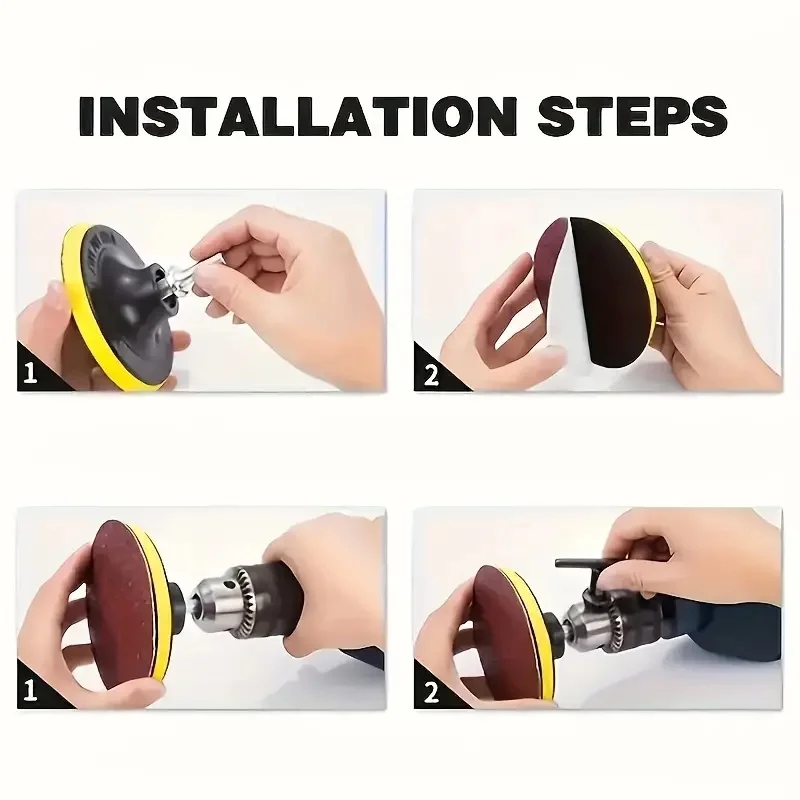 INSTALLATION STEPS

1

2

1

2