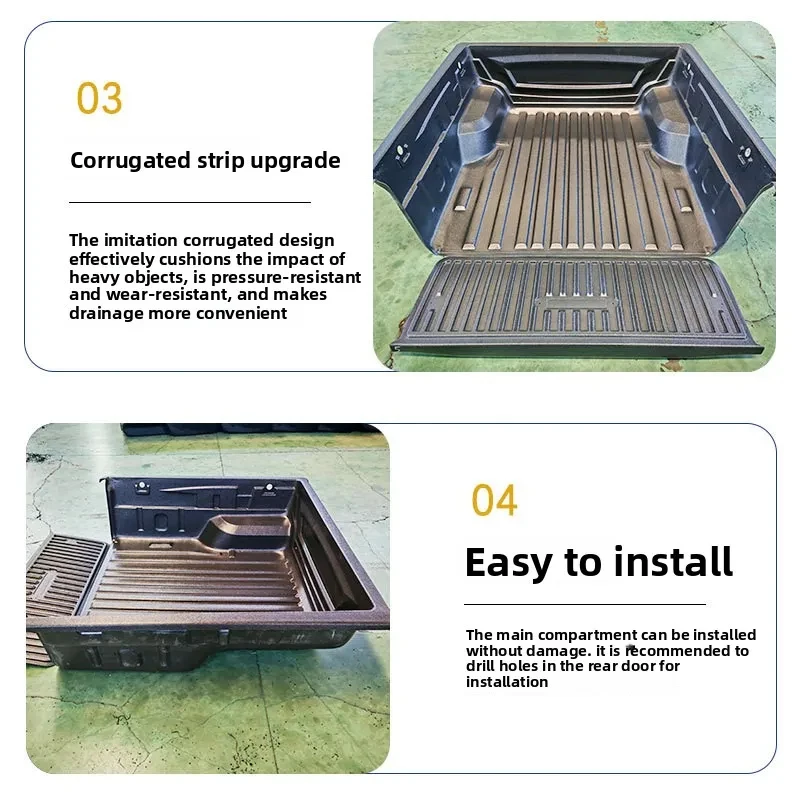 03

Corrugated strip upgrade

The imitation corrugated design effectively cushions the impact of heavy objects, is pressure-resistant and wear-resistant, and makes drainage more convenient

04

Easy to install

The main compartment can be installed without damage. it is recommended to drill holes in the rear door for installation