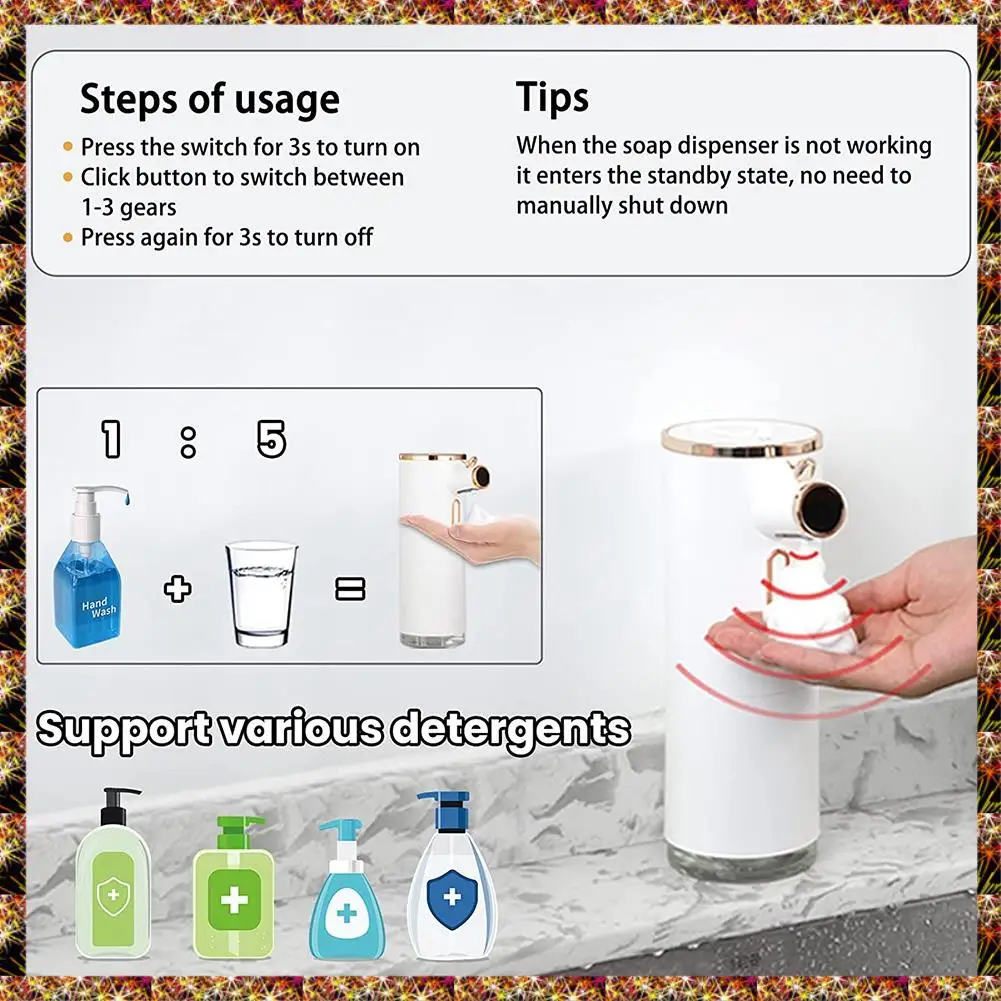 Steps of usage

• Press the switch for 3s to turn on
• Click button to switch between 1-3 gears
• Press again for 3s to turn off

Tips

When the soap dispenser is not working it enters the standby state, no need to manually shut down

1 : 5

Hand Wash

+ =

Support various detergents