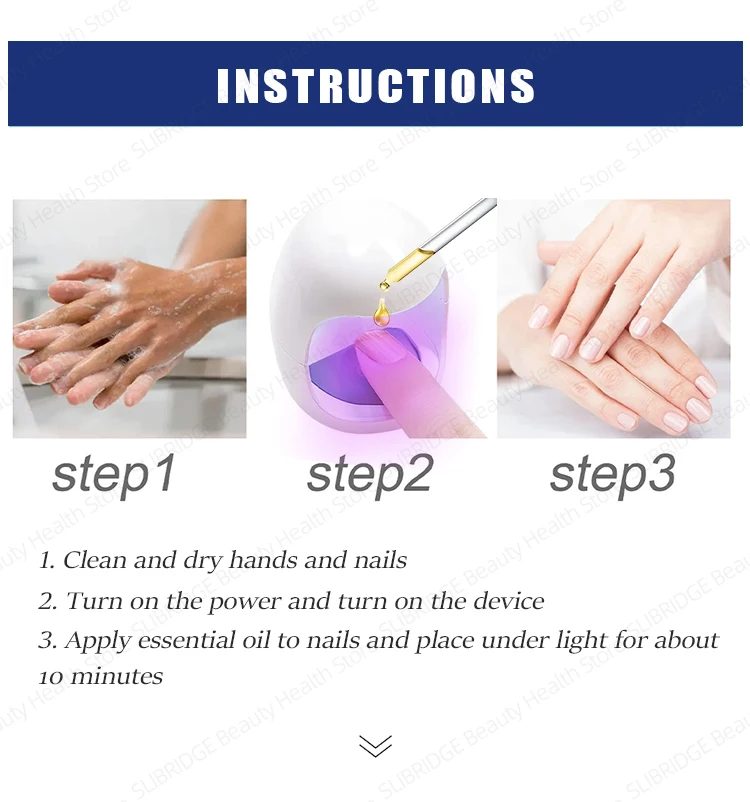 INSTRUCTIONS

step1 step2 step3

1. Clean and dry hands and nails
2. Turn on the power and turn on the device
3. Apply essential oil to nails and place under light for about 10 minutes

SLIBRIDGE Beauty Health Store