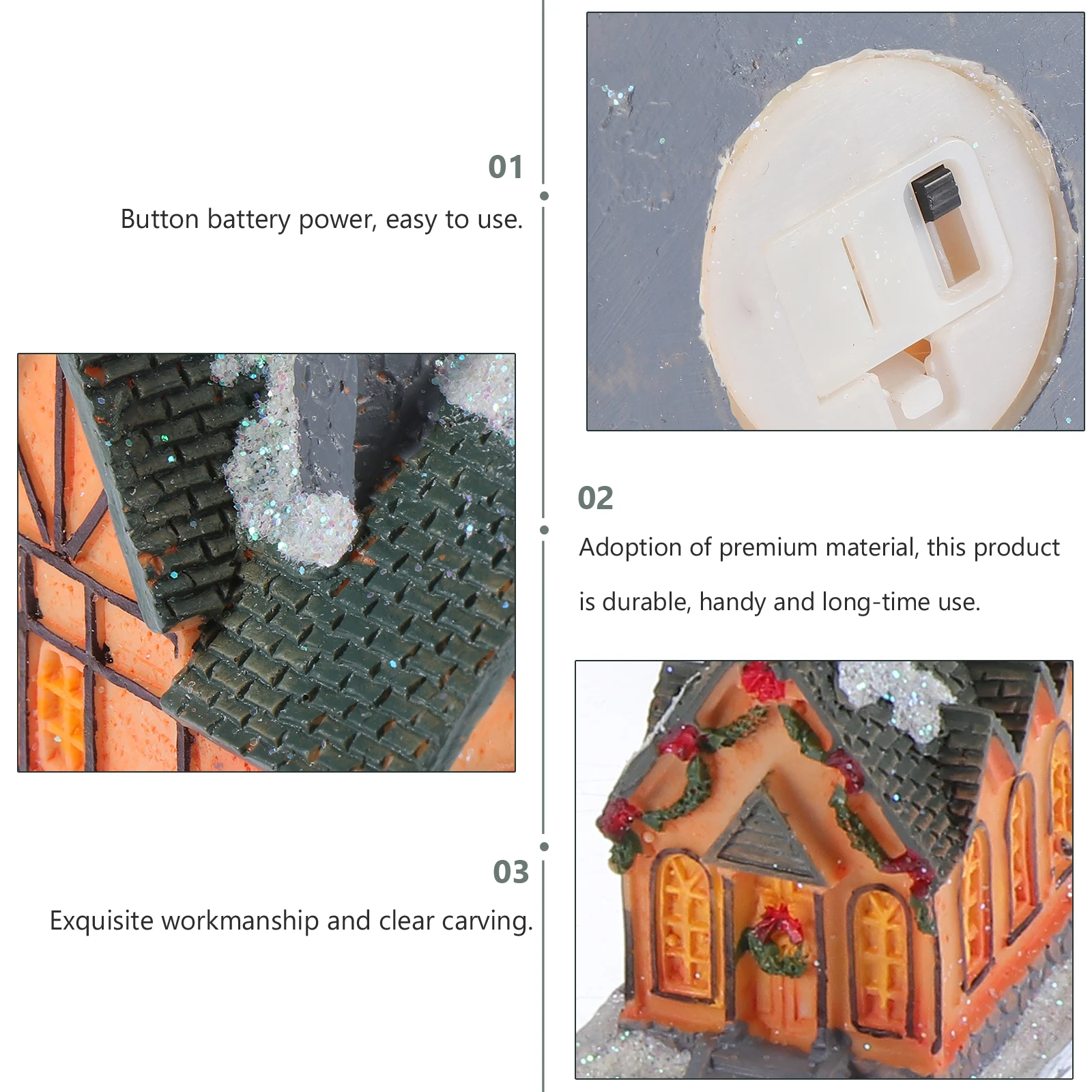 01

Button battery power, easy to use.

02

Adoption of premium material, this product is durable, handy and long-time use.

03

Exquisite workmanship and clear carving.