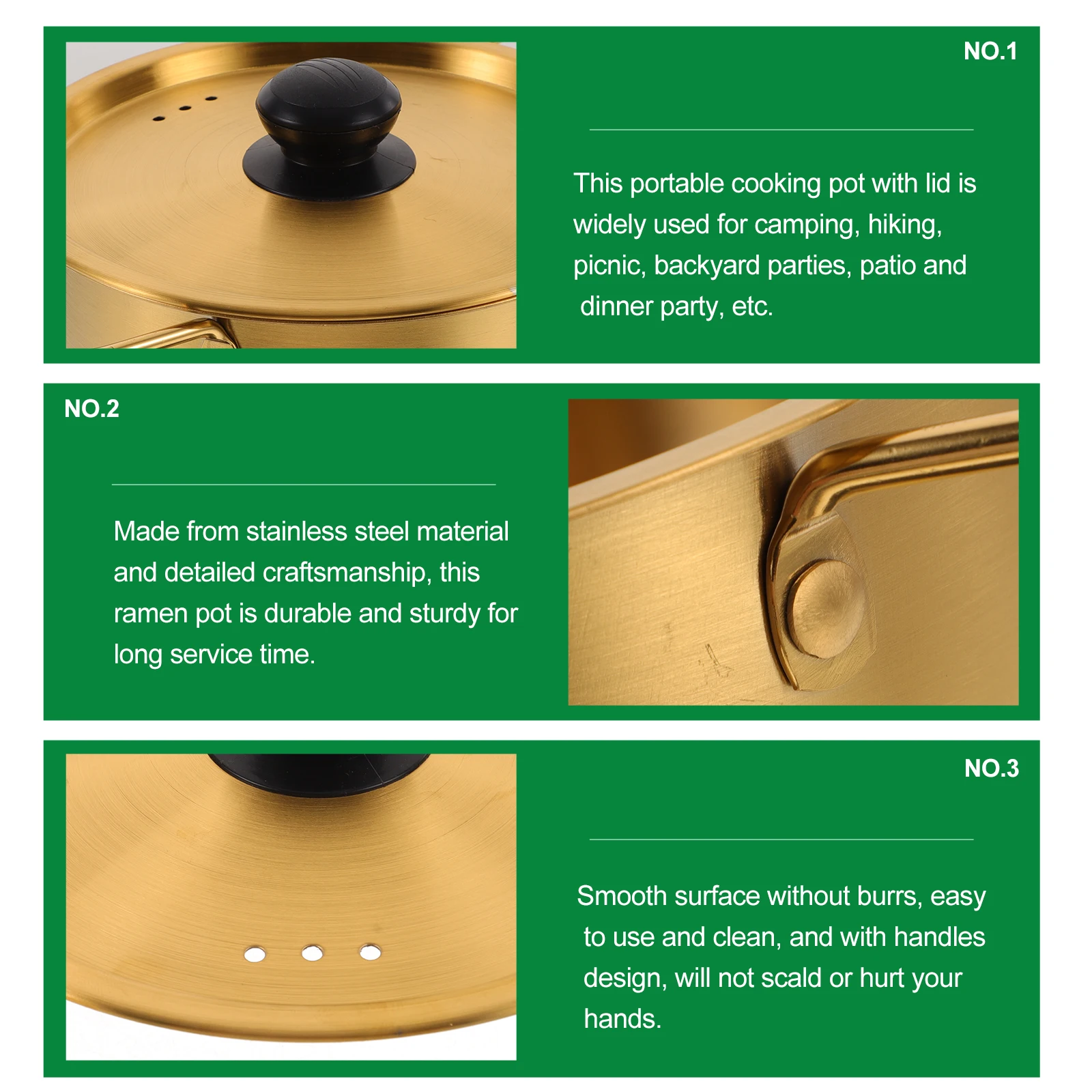 NO.1

This portable cooking pot with lid is widely used for camping, hiking, picnic, backyard parties, patio and dinner party, etc.

NO.2

Made from stainless steel material and detailed craftsmanship, this ramen pot is durable and sturdy for long service time.

NO.3

Smooth surface without burrs, easy to use and clean, and with handles design, will not scald or hurt your hands.