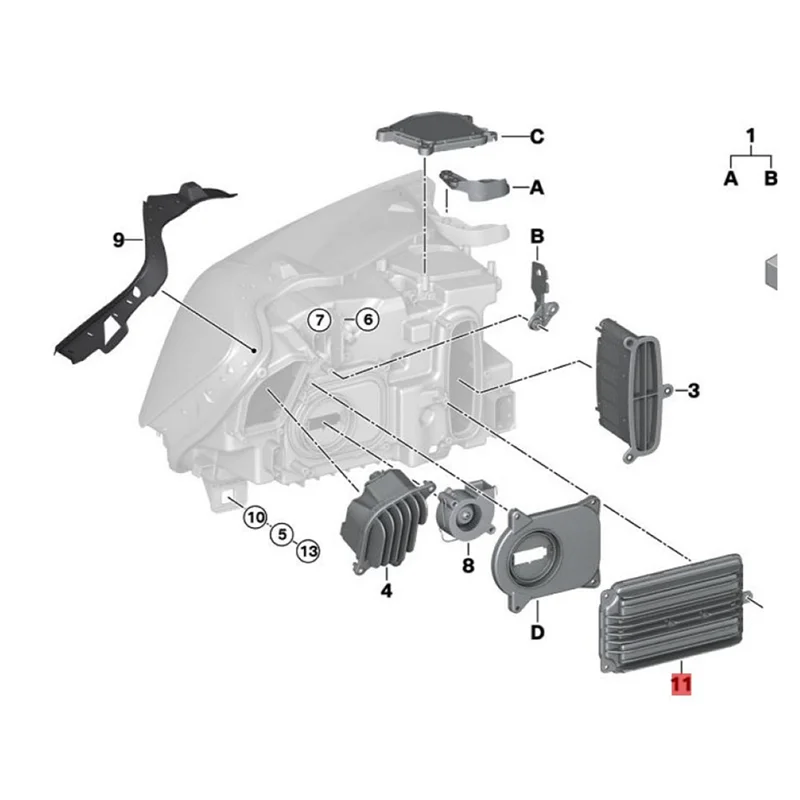 C
1
A B
A
9
B
7
6
3
10
5
13
4
8
D
11