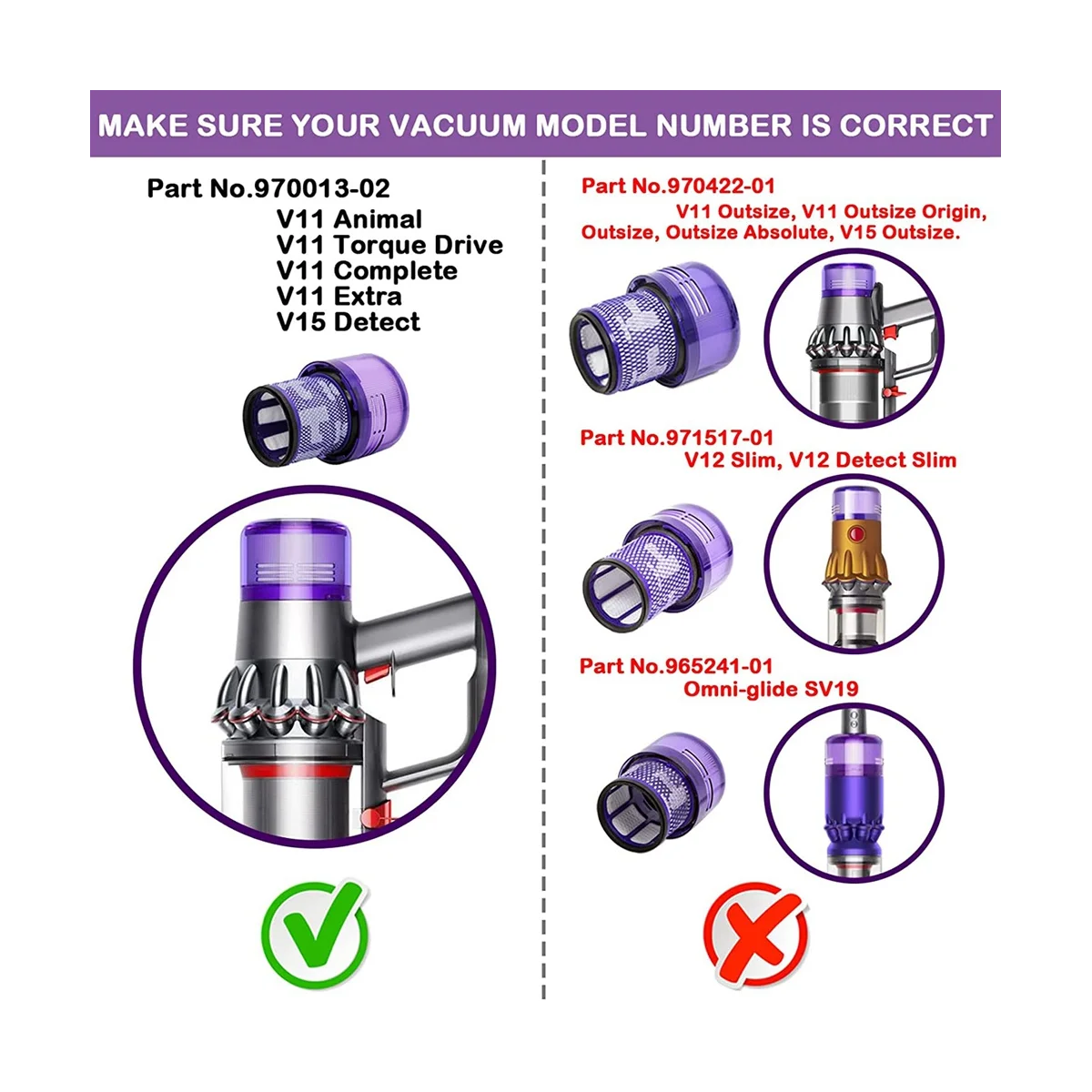 MAKE SURE YOUR VACUUM MODEL NUMBER IS CORRECT

Part No.970013-02
V11 Animal
V11 Torque Drive
V11 Complete
V11 Extra
V15 Detect

Part No.970422-01
V11 Outsize, V11 Outsize Origin, Outsize, Outsize Absolute, V15 Outsize.

Part No.971517-01
V12 Slim, V12 Detect Slim

Part No.965241-01
Omni-glide SV19