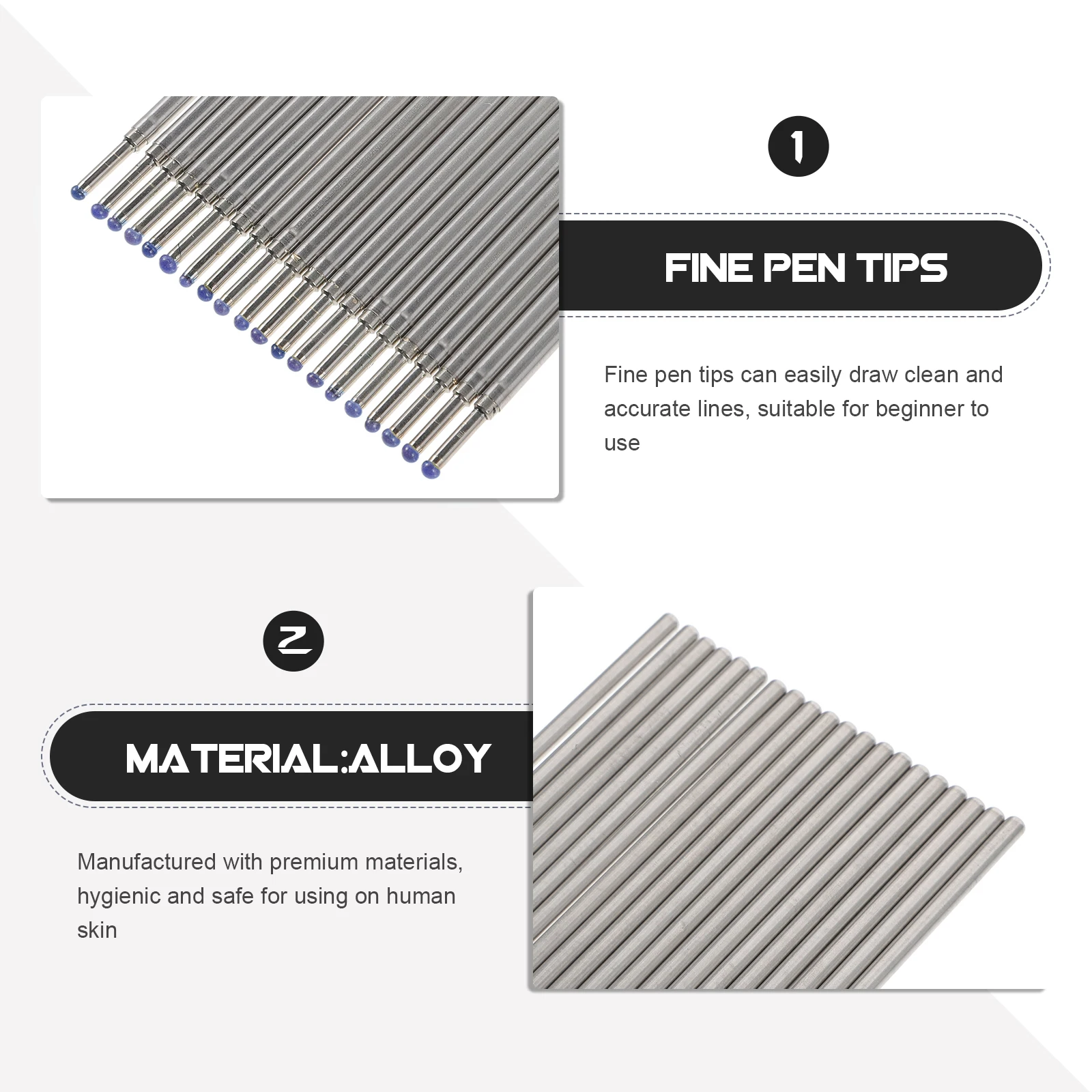 1

FINE PEN TIPS

Fine pen tips can easily draw clean and accurate lines, suitable for beginner to use

2

MATERIAL:ALLOY

Manufactured with premium materials, hygienic and safe for using on human skin