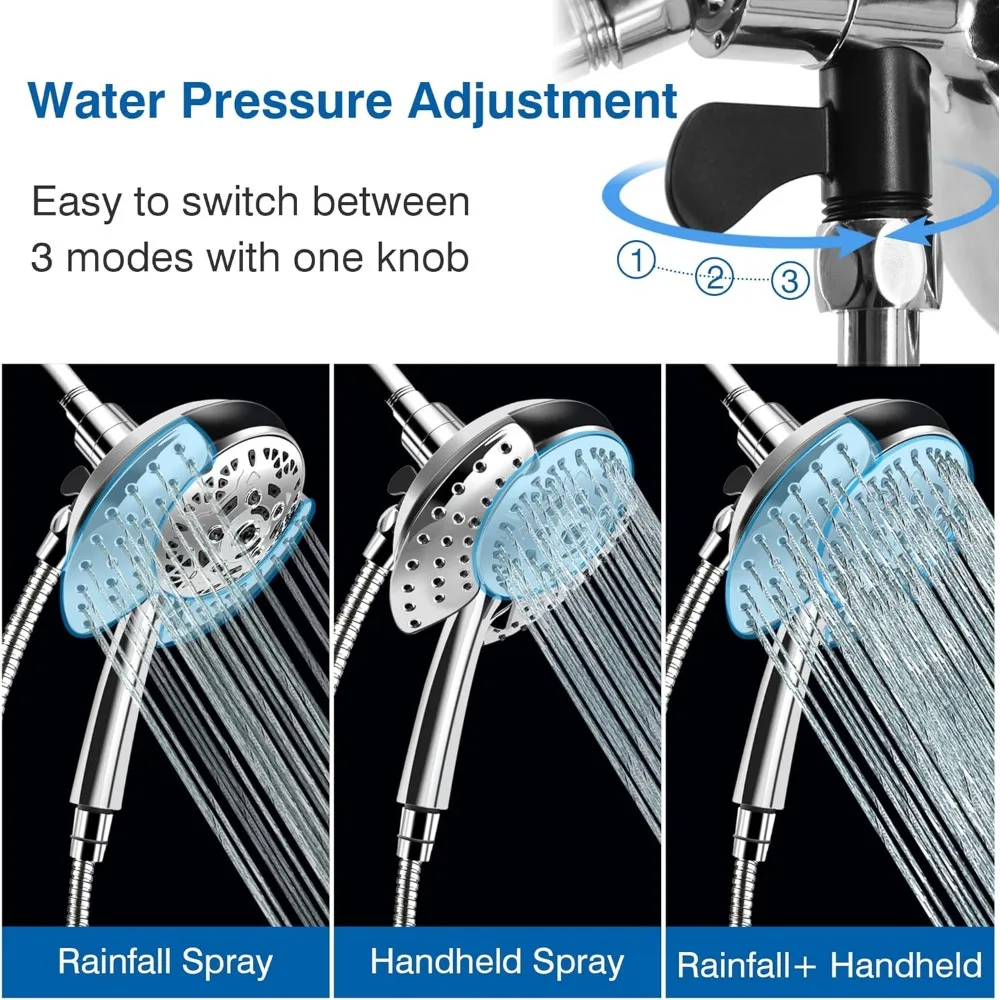 Water Pressure Adjustment

Easy to switch between 3 modes with one knob

①
②
③

Rainfall Spray

Handheld Spray

Rainfall+ Handheld