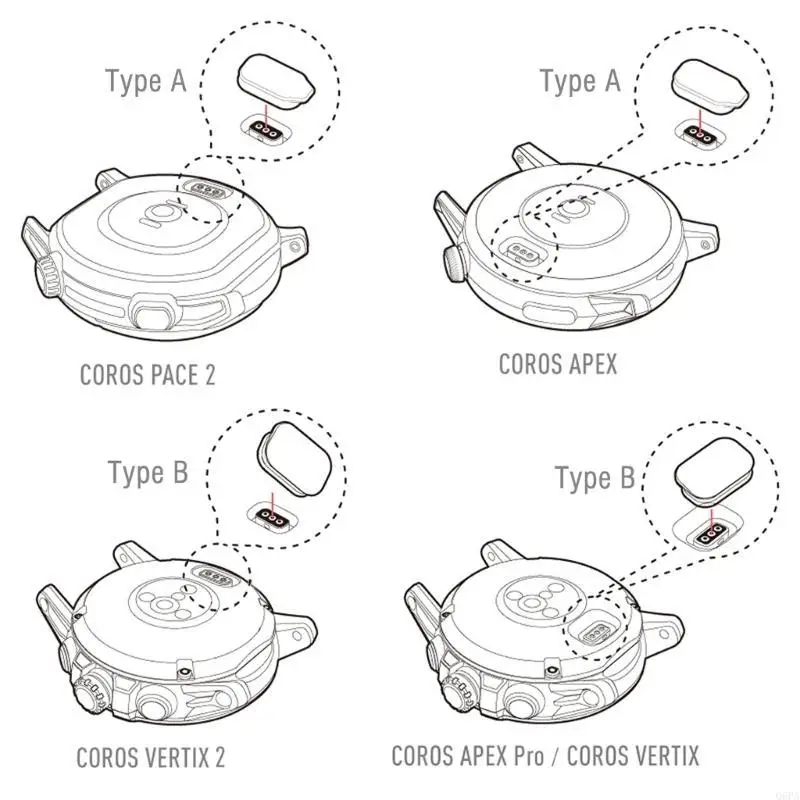 Type A

COROS PACE 2

Type A

COROS APEX

Type B

COROS VERTIX 2

Type B

COROS APEX Pro / COROS VERTIX