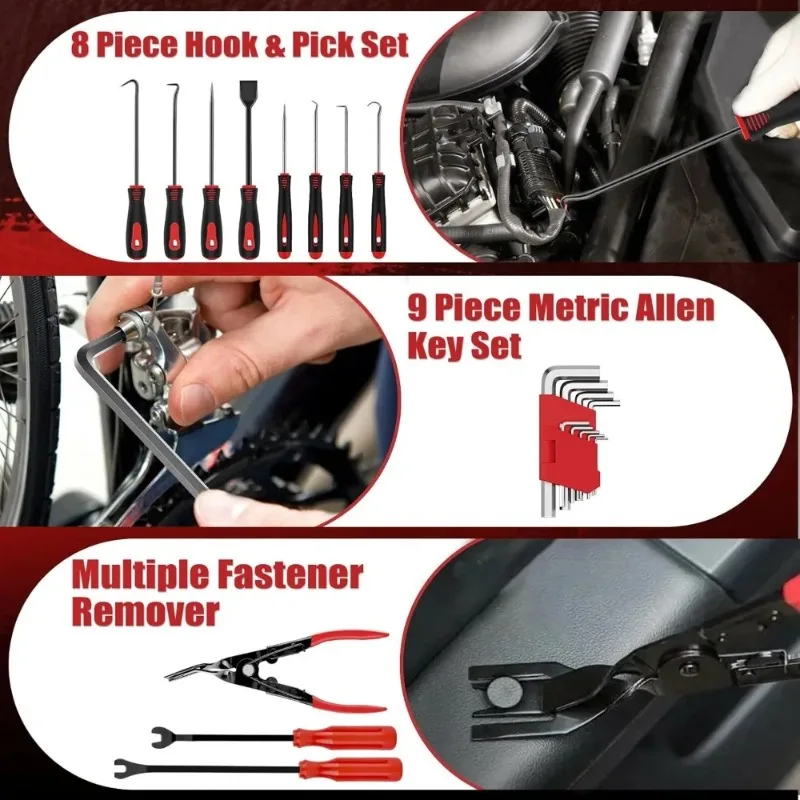 8 Piece Hook & Pick Set

9 Piece Metric Allen Key Set

Multiple Fastener Remover