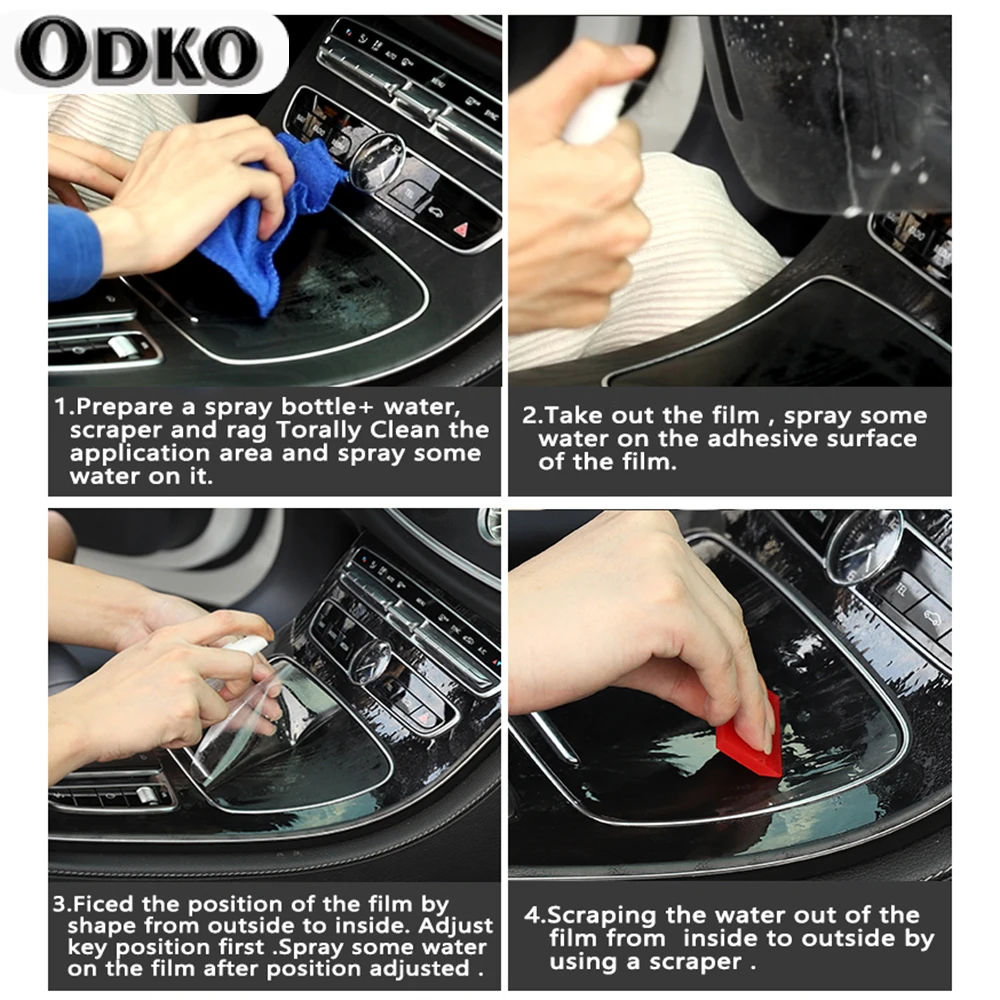 ODKO

1.Prepare a spray bottle+ water, scraper and rag Torally Clean the application area and spray some water on it.

2.Take out the film , spray some water on the adhesive surface of the film.

3.Ficed the position of the film by shape from outside to inside. Adjust key position first .Spray some water on the film after position adjusted .

4.Scraping the water out of the film from inside to outside by using a scraper .