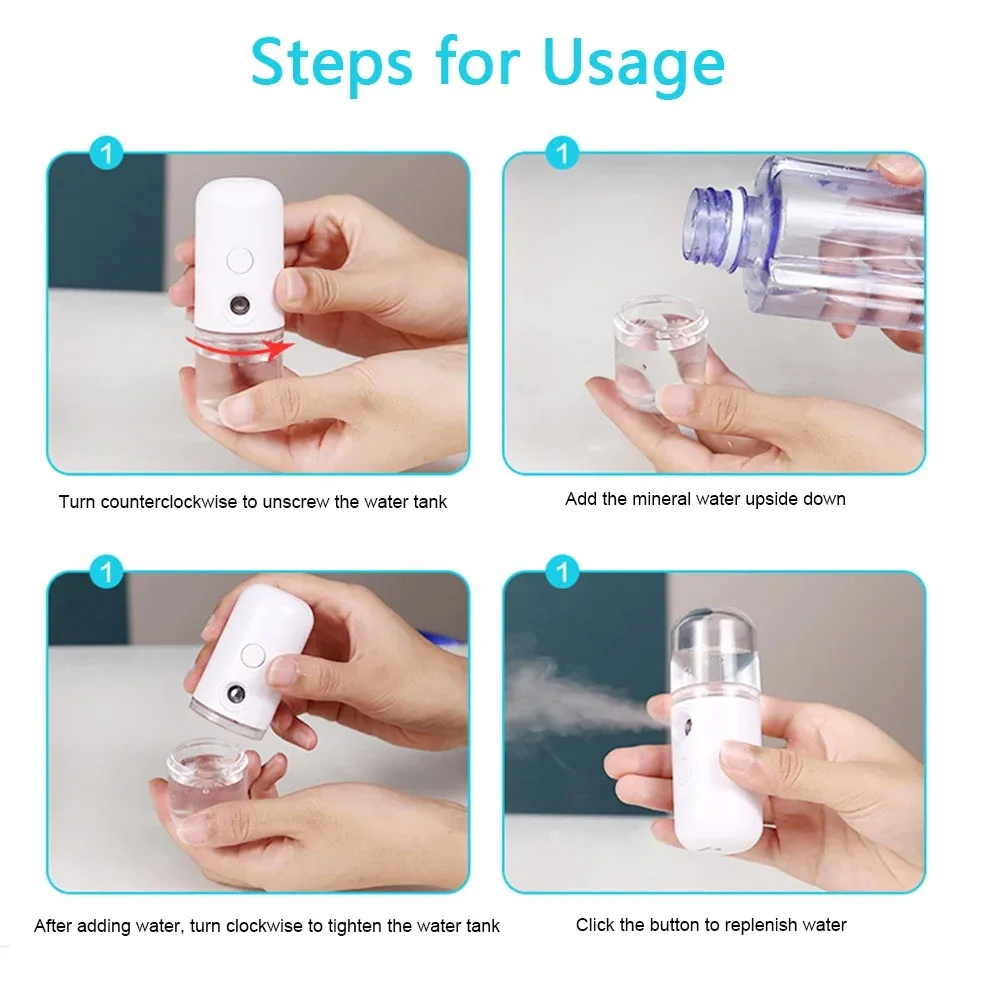 Steps for Usage

1

Turn counterclockwise to unscrew the water tank

1

Add the mineral water upside down

1

After adding water, turn clockwise to tighten the water tank

1

Click the button to replenish water