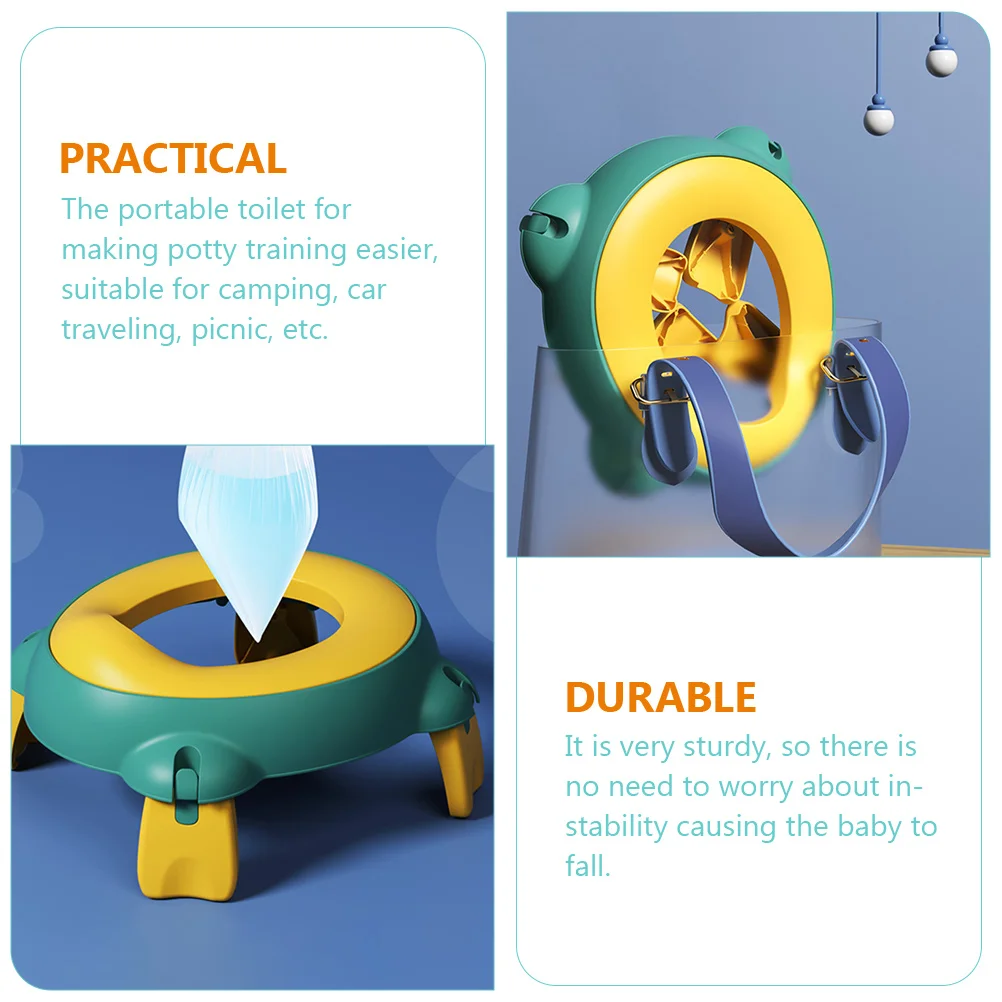 PRACTICAL
The portable toilet for making potty training easier, suitable for camping, car traveling, picnic, etc.

DURABLE
It is very sturdy, so there is no need to worry about instability causing the baby to fall.