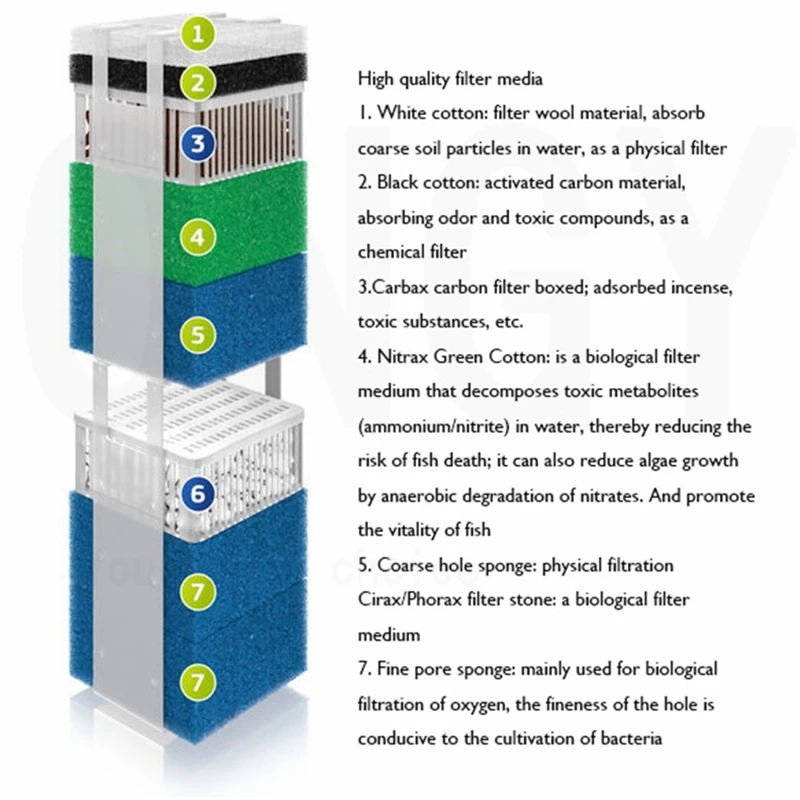 1
2
3
4
5
6
7
7

High quality filter media

1. White cotton: filter wool material, absorb coarse soil particles in water, as a physical filter

2. Black cotton: activated carbon material, absorbing odor and toxic compounds, as a chemical filter

3.Carbax carbon filter boxed; adsorbed incense, toxic substances, etc.

4. Nitrax Green Cotton: is a biological filter medium that decomposes toxic metabolites (ammonium/nitrite) in water, thereby reducing the risk of fish death; it can also reduce algae growth by anaerobic degradation of nitrates. And promote the vitality of fish

5. Coarse hole sponge: physical filtration

Cirax/Phorax filter stone: a biological filter medium

7. Fine pore sponge: mainly used for biological filtration of oxygen, the fineness of the hole is conducive to the cultivation of bacteria