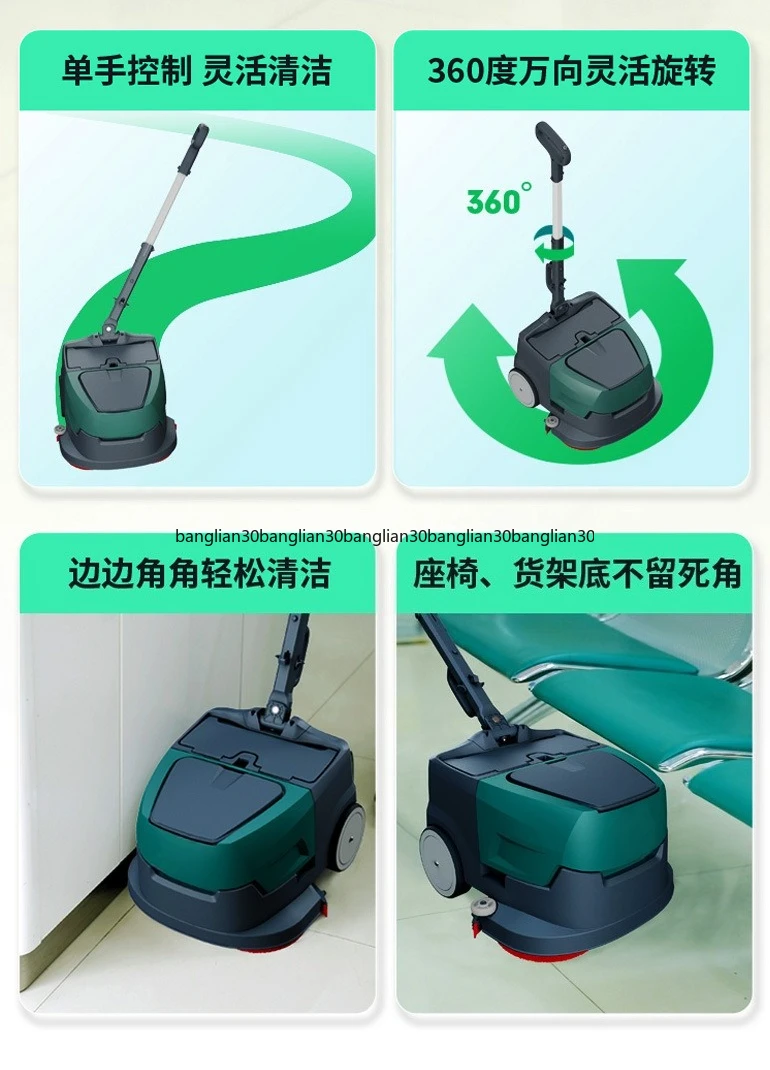 单手控制 灵活清洁

360度万向灵活旋转

360°

banglian30banglian30banglian30banglian30banglian30

边边角角轻松清洁

座椅、货架底不留死角