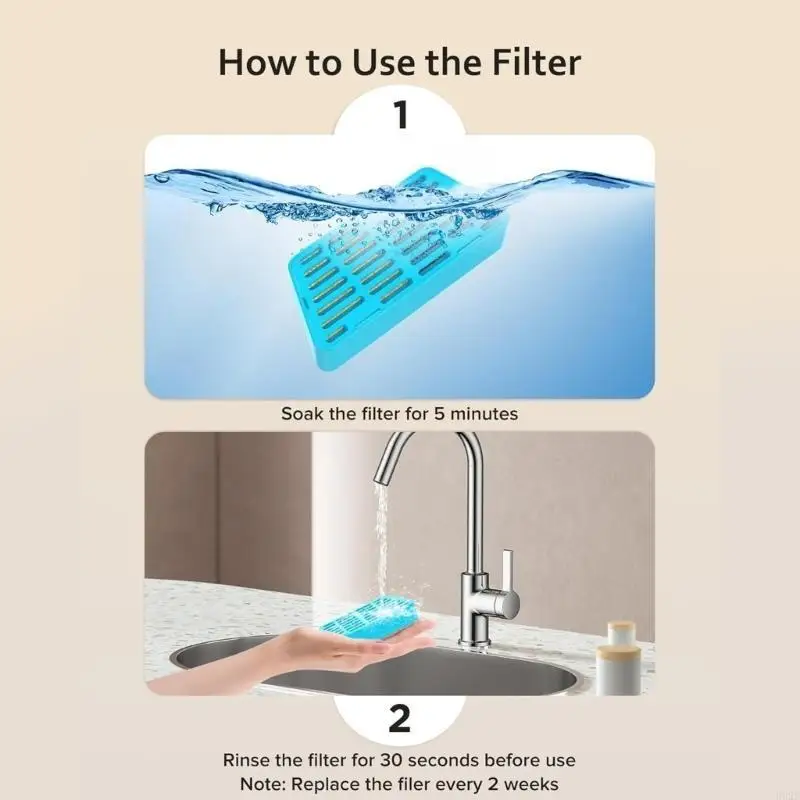 How to Use the Filter

1

Soak the filter for 5 minutes

2

Rinse the filter for 30 seconds before use
Note: Replace the filer every 2 weeks