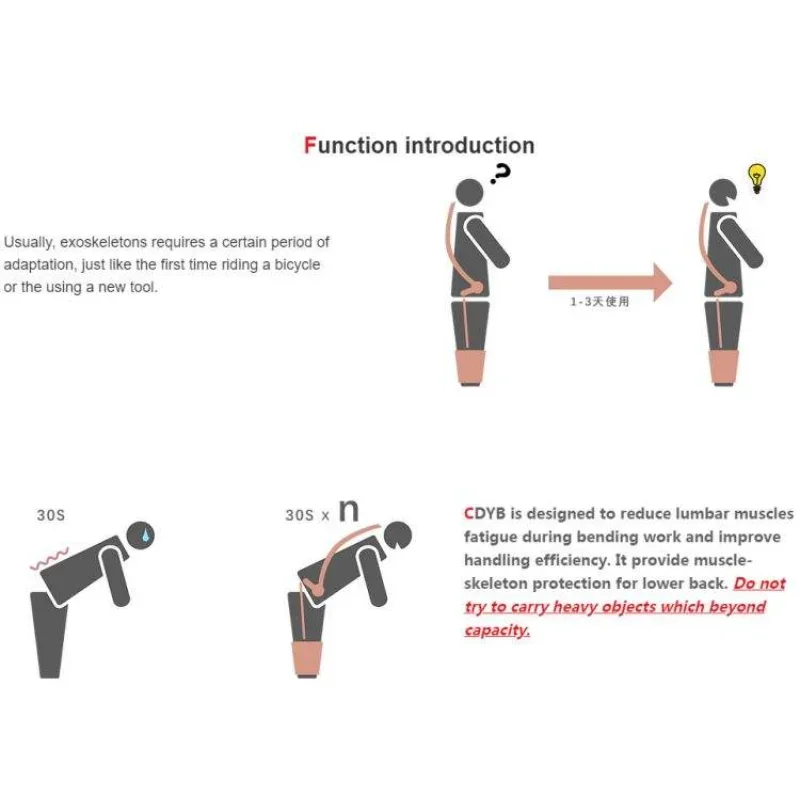 Function introduction

Usually, exoskeletons requires a certain period of adaptation, just like the first time riding a bicycle or the using a new tool.

?

1-3天使用

30S

30S x n

CDYB is designed to reduce lumbar muscles fatigue during bending work and improve handling efficiency. It provide muscle-skeleton protection for lower back. Do not try to carry heavy objects which beyond capacity.