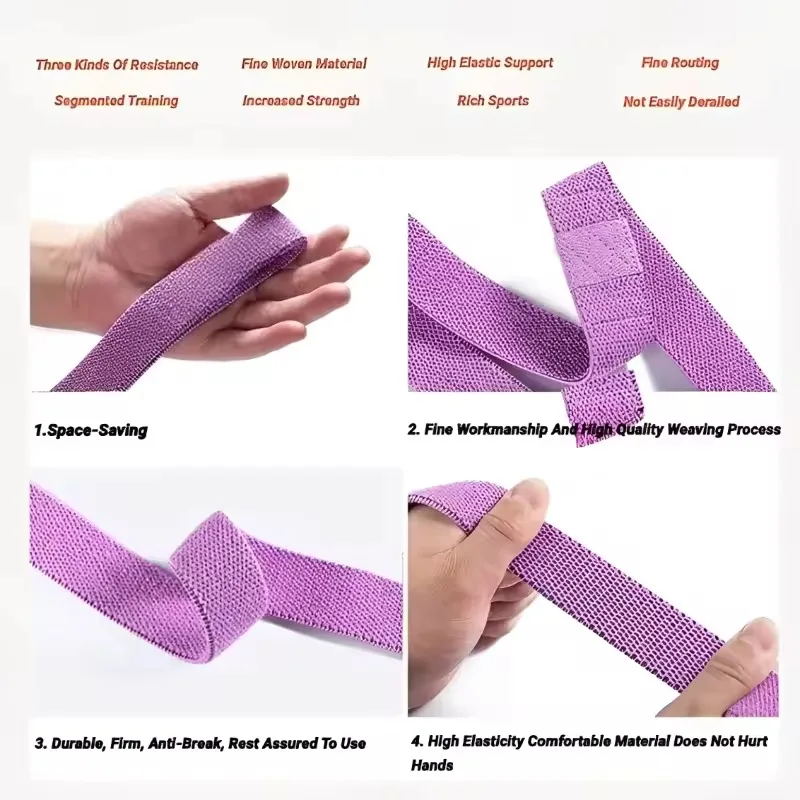 Three Kinds Of Resistance
Segmented Training

Fine Woven Material
Increased Strength

High Elastic Support
Rich Sports

Fine Routing
Not Easily Derailed

1.Space-Saving

2. Fine Workmanship And High Quality Weaving Process

3. Durable, Firm, Anti-Break, Rest Assured To Use

4. High Elasticity Comfortable Material Does Not Hurt Hands