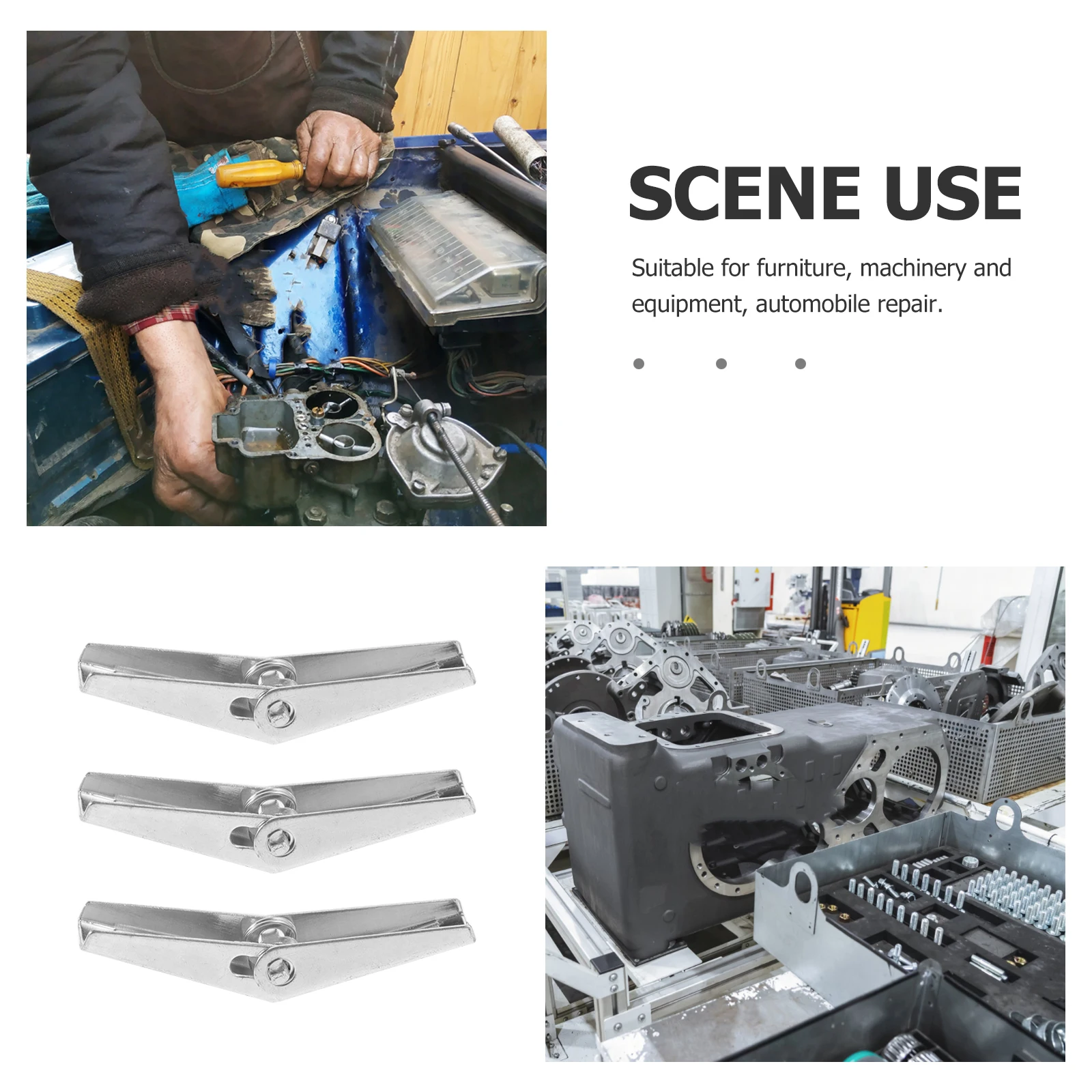 SCENE USE

Suitable for furniture, machinery and equipment, automobile repair.